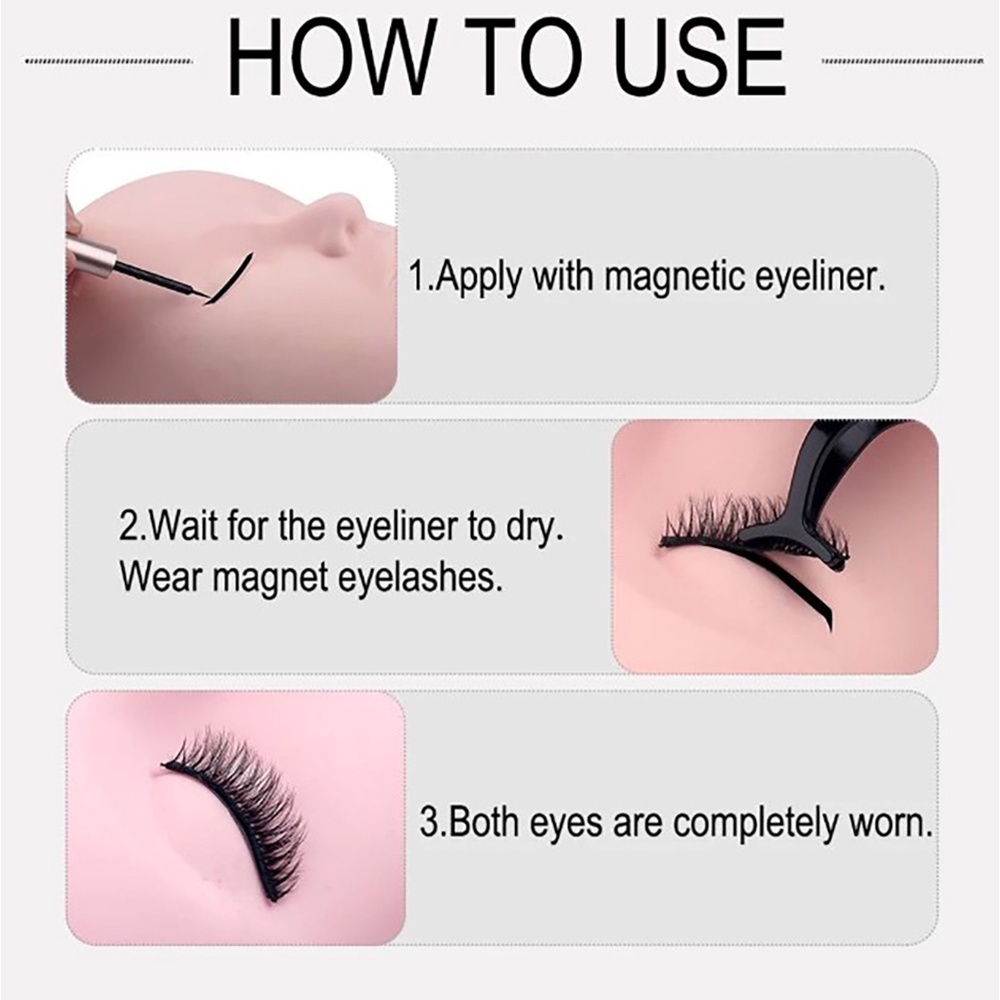 HOW TO USE

1.Apply with magnetic eyeliner.

2.Wait for the eyeliner to dry.
Wear magnet eyelashes.

3.Both eyes are completely worn.