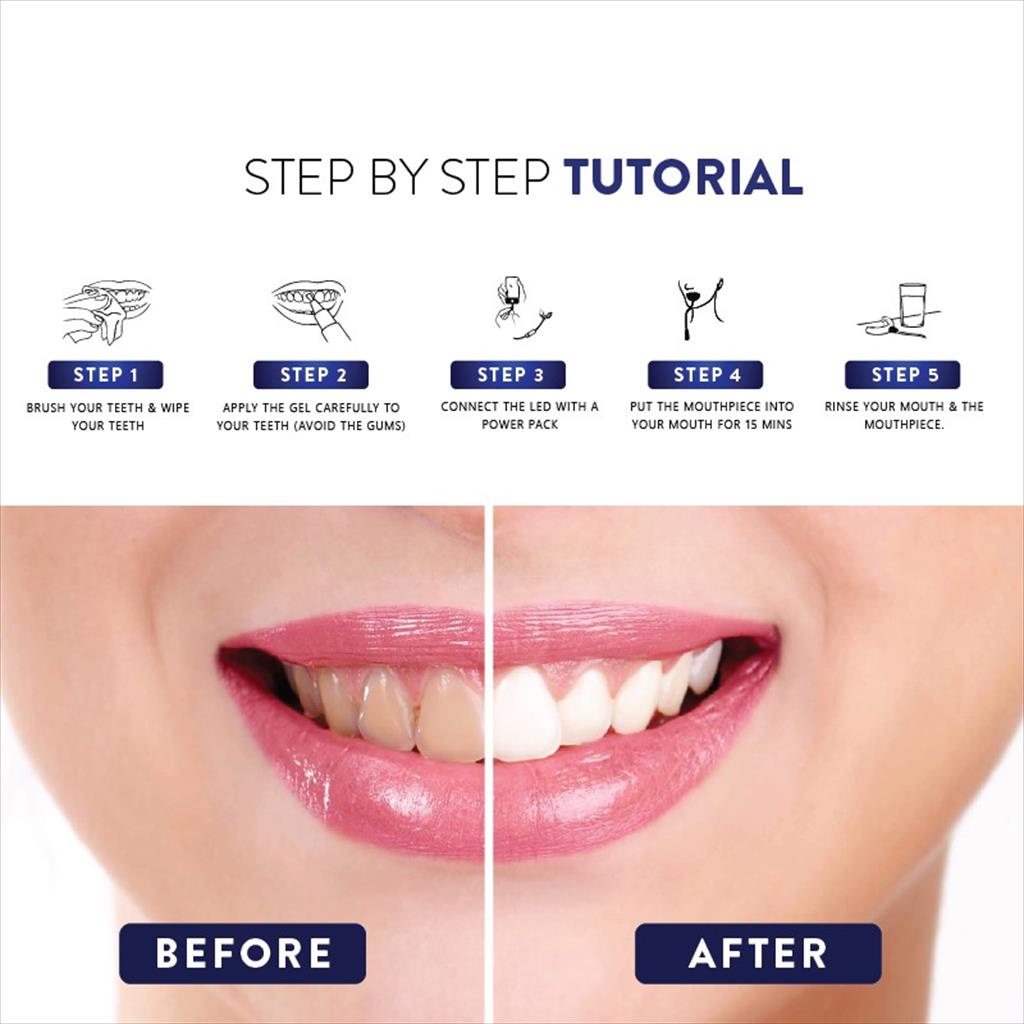 STEP BY STEP TUTORIAL

STEP 1
BRUSH YOUR TEETH & WIPE YOUR TEETH

STEP 2
APPLY THE GEL CAREFULLY TO YOUR TEETH (AVOID THE GUMS)

STEP 3
CONNECT THE LED WITH A POWER PACK

STEP 4
PUT THE MOUTHPIECE INTO YOUR MOUTH FOR 15 MINS

STEP 5
RINSE YOUR MOUTH & THE MOUTHPIECE.

BEFORE

AFTER