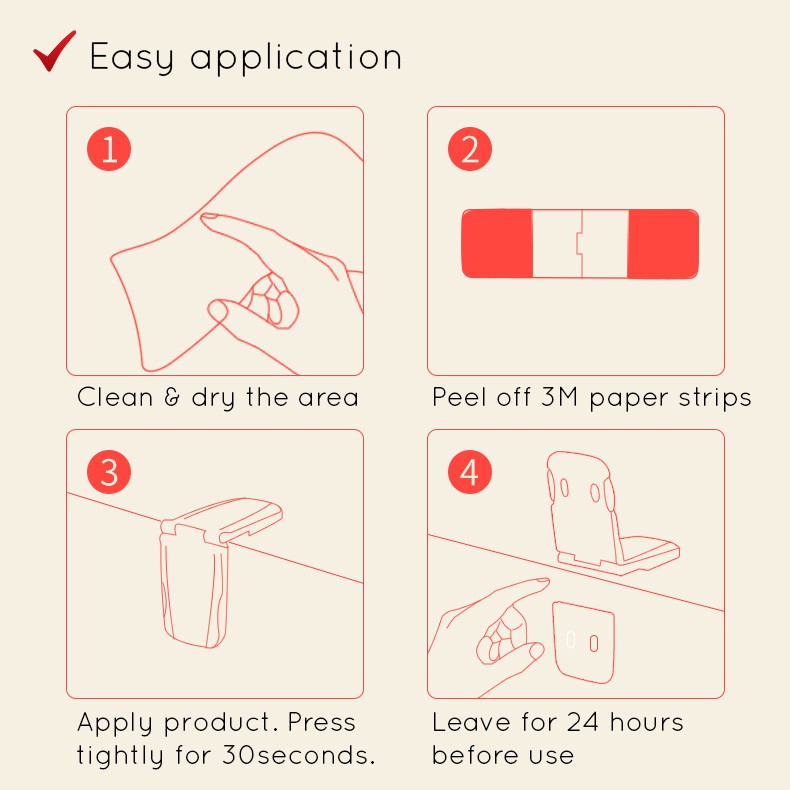 Easy application

1

Clean & dry the area

2

Peel off 3M paper strips

3

Apply product. Press tightly for 30seconds.

4

Leave for 24 hours before use