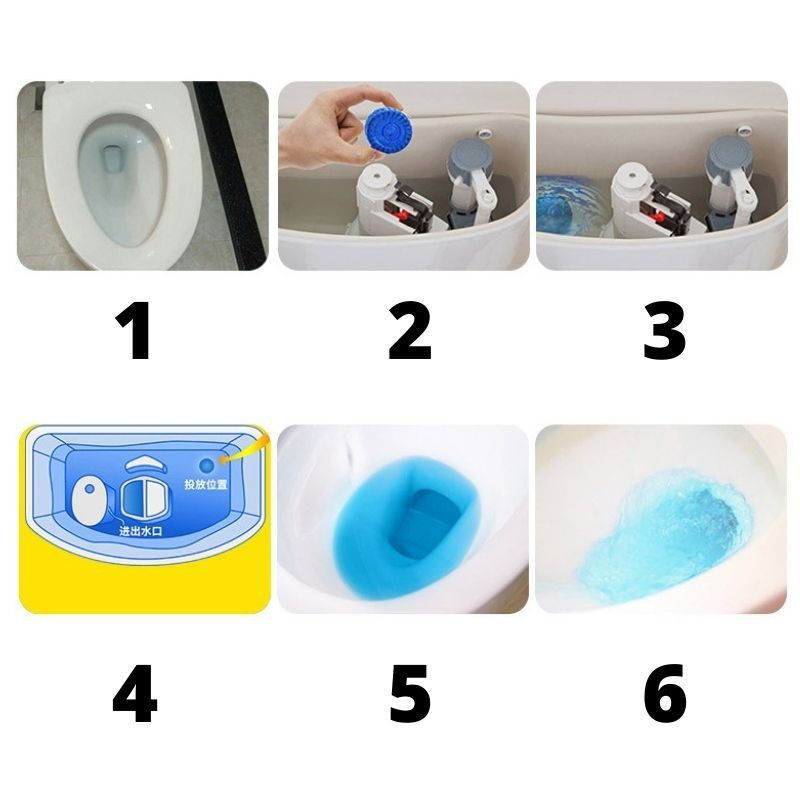 1

2

3

投放位置

进出水口

4

5

6