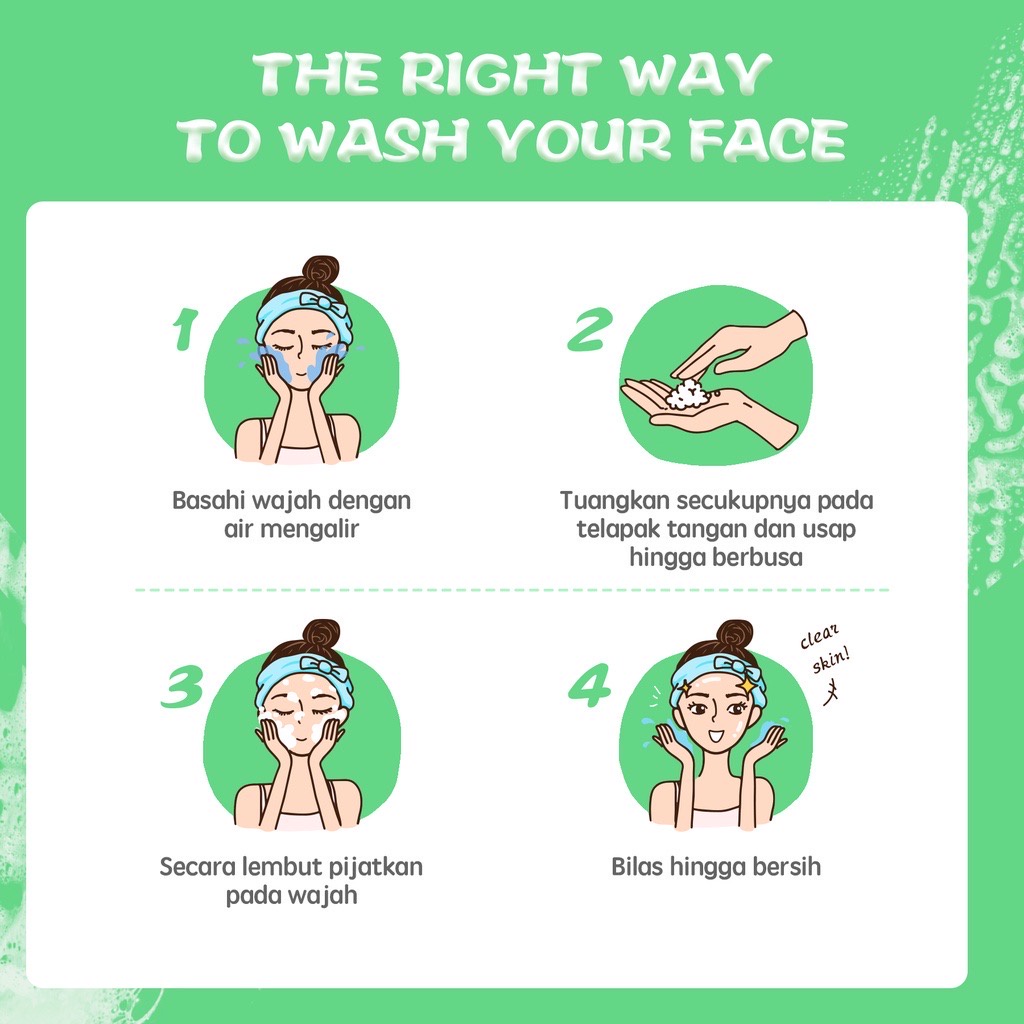 THE RIGHT WAY TO WASH YOUR FACE

1

Basahi wajah dengan air mengalir

2

Tuangkan secukupnya pada telapak tangan dan usap hingga berbusa

3

Secara lembut pijatkan pada wajah

4

clear skin!

Bilas hingga bersih