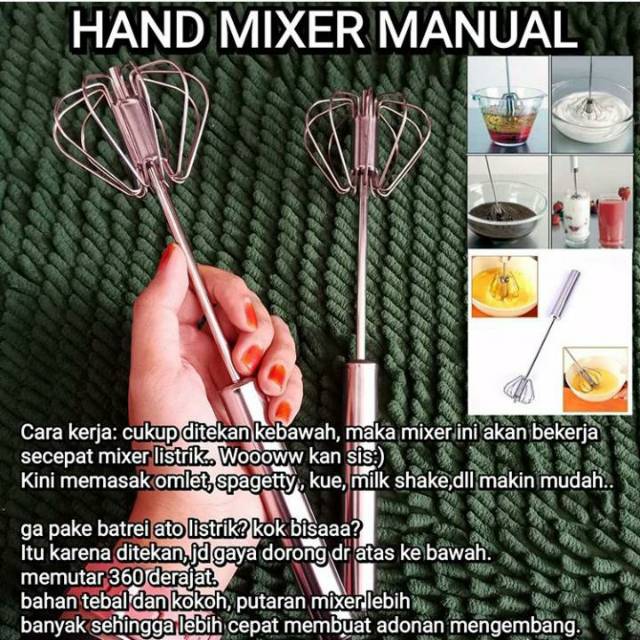 HAND MIXER MANUAL

Cara kerja: cukup ditekan kebawah, maka mixer ini akan bekerja secepat mixer listrik.. Woooww kan sis:)
Kini memasak omlet, spagetty , kue, milk shake,dll makin mudah..

ga pake batrei ato listrik? kok bisaaa?
Itu karena ditekan, jd gaya dorong dr atas ke bawah.
memutar 360 derajat.
bahan tebal dan kokoh, putaran mixer lebih banyak sehingga lebih cepat membuat adonan mengembang.