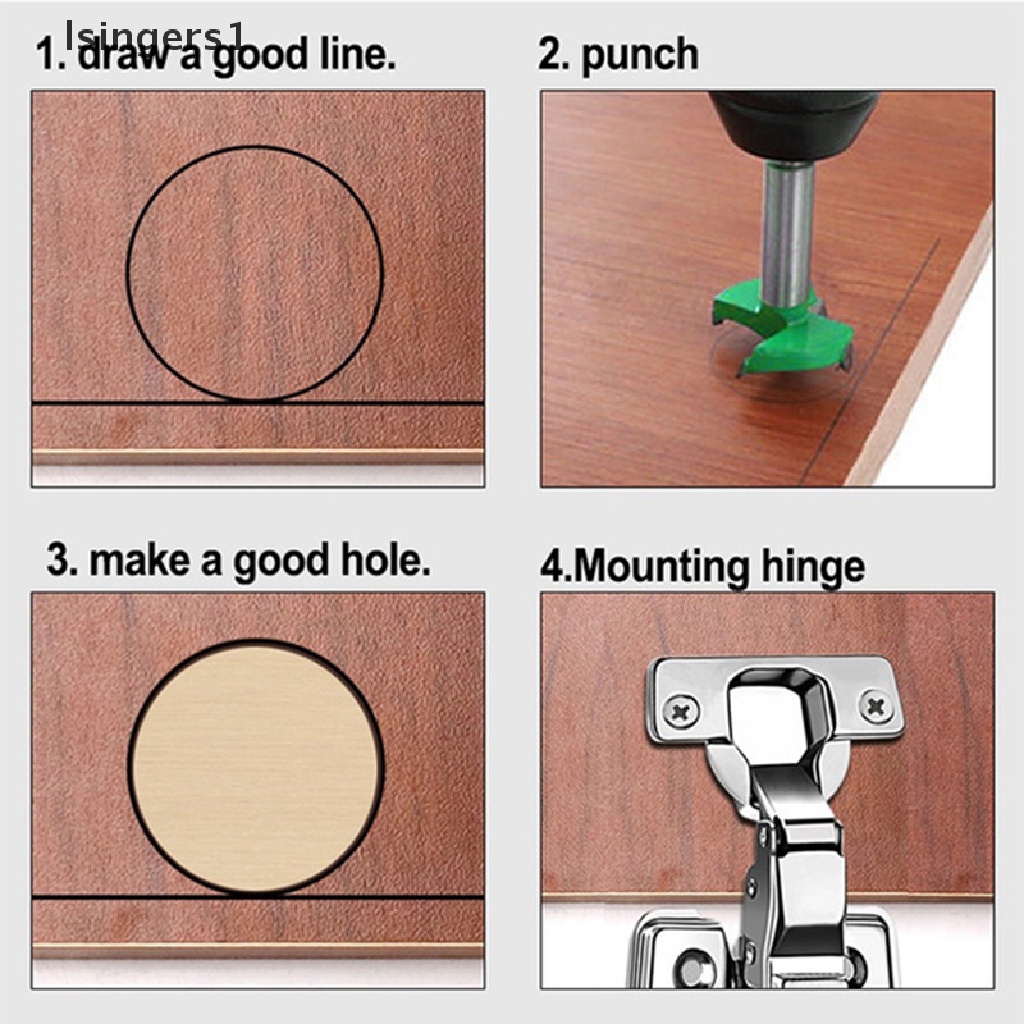 lsingers1

1. draw a good line.

2. punch

3. make a good hole.

4.Mounting hinge