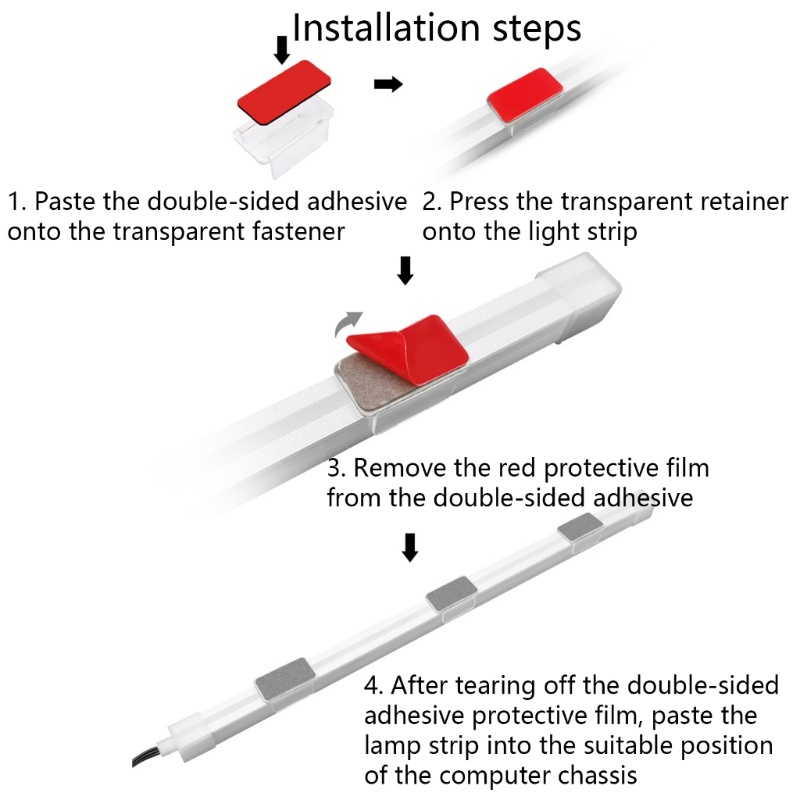 Installation steps

1. Paste the double-sided adhesive onto the transparent fastener

2. Press the transparent retainer onto the light strip

3. Remove the red protective film from the double-sided adhesive

4. After tearing off the double-sided adhesive protective film, paste the lamp strip into the suitable position of the computer chassis