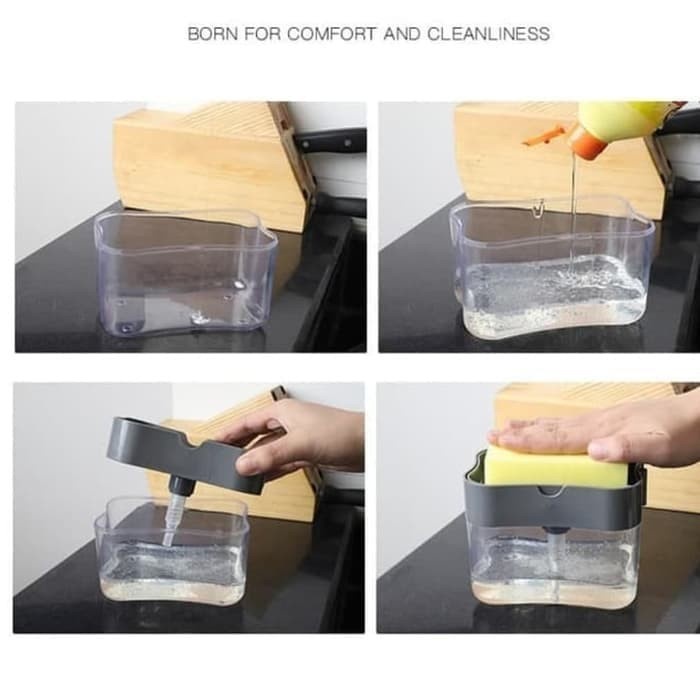 BORN FOR COMFORT AND CLEANLINESS