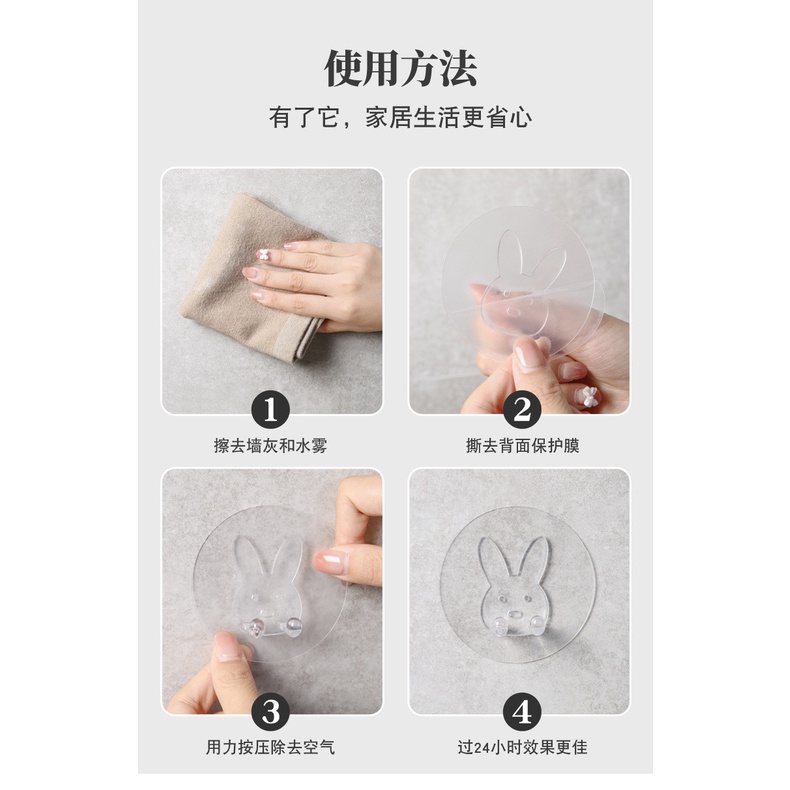 使用方法

有了它，家居生活更省心

1
擦去墙灰和水雾

2
撕去背面保护膜

3
用力按压除去空气

4
过24小时效果更佳