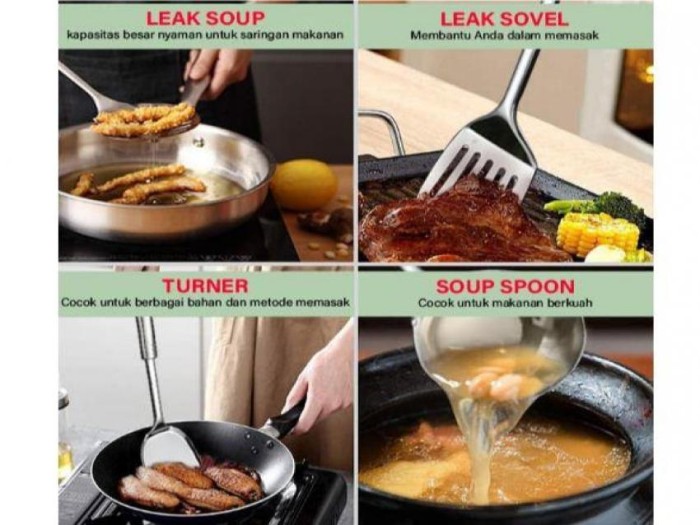 LEAK SOUP
kapasitas besar nyaman untuk saringan makanan

LEAK SOVEL
Membantu Anda dalam memasak

TURNER
Cocok untuk berbagai bahan dan metode memasak

SOUP SPOON
Cocok untuk makanan berkuah