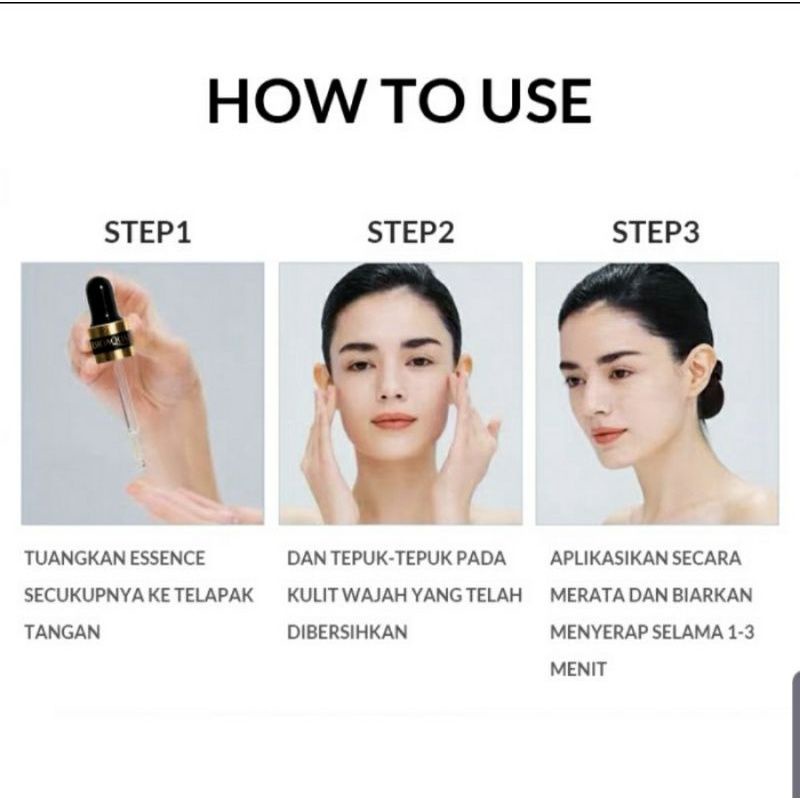 HOW TO USE

STEP1

TUANGKAN ESSENCE SECUKUPNYA KE TELAPAK TANGAN

STEP2

DAN TEPUK-TEPUK PADA KULIT WAJAH YANG TELAH DIBERSIHKAN

STEP3

APLIKASIKAN SECARA MERATA DAN BIARKAN MENYERAP SELAMA 1-3 MENIT