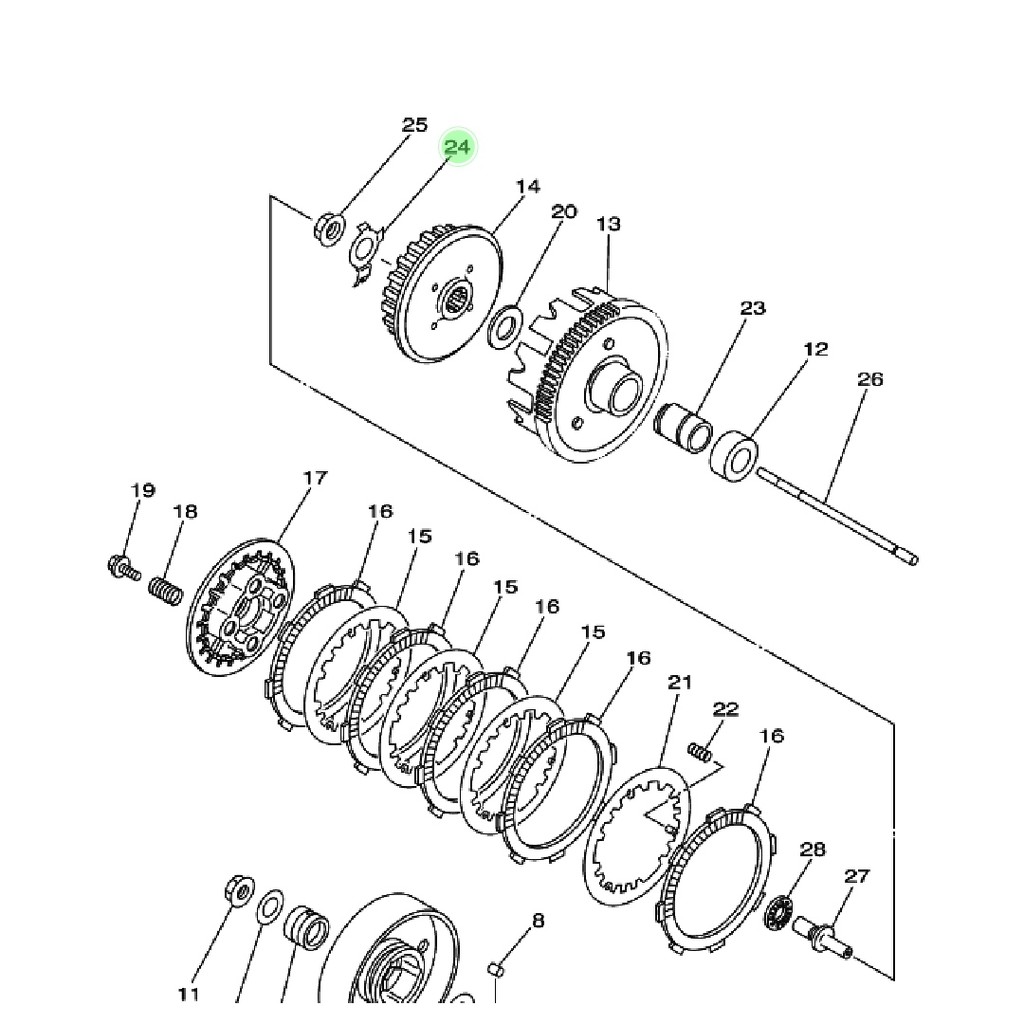 25
24
14
20
13
23
12
26
19
18
17
16
15
16
15
16
15
16
21
22
16
28
27
8
11