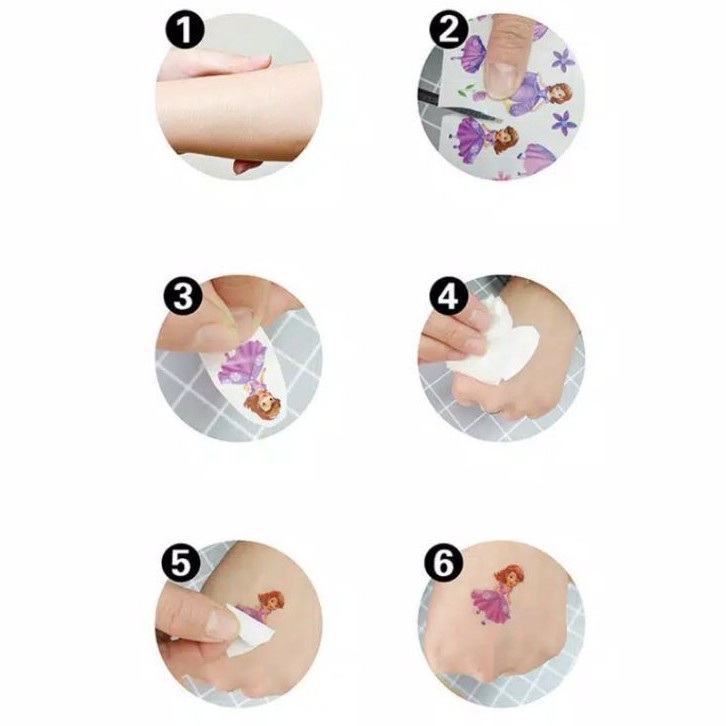 1

2

3

4

5

6