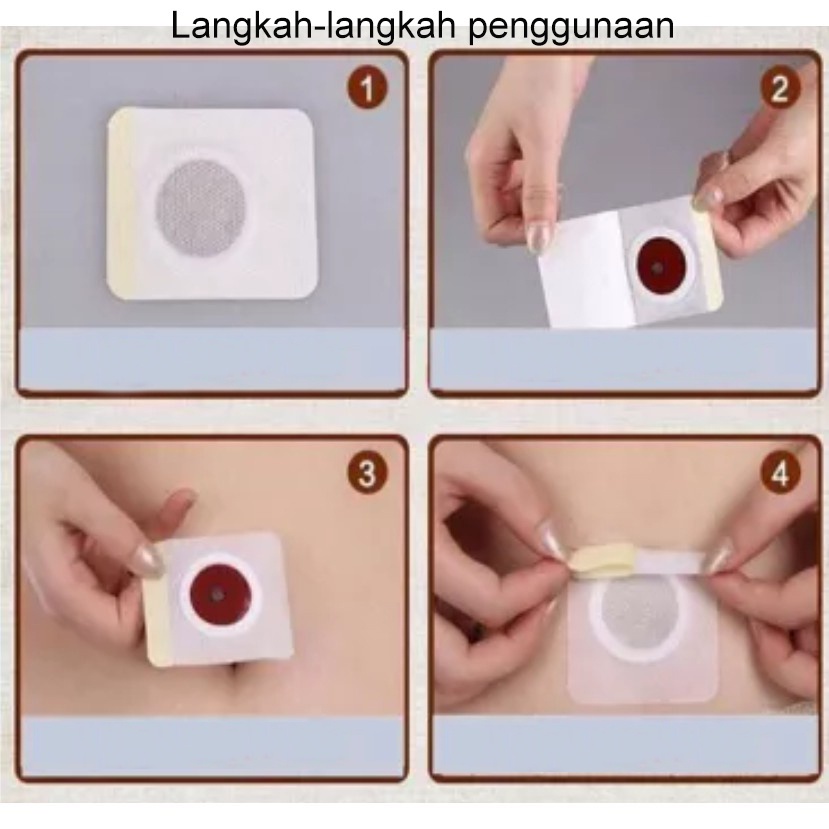 Langkah-langkah penggunaan

1

2

3

4