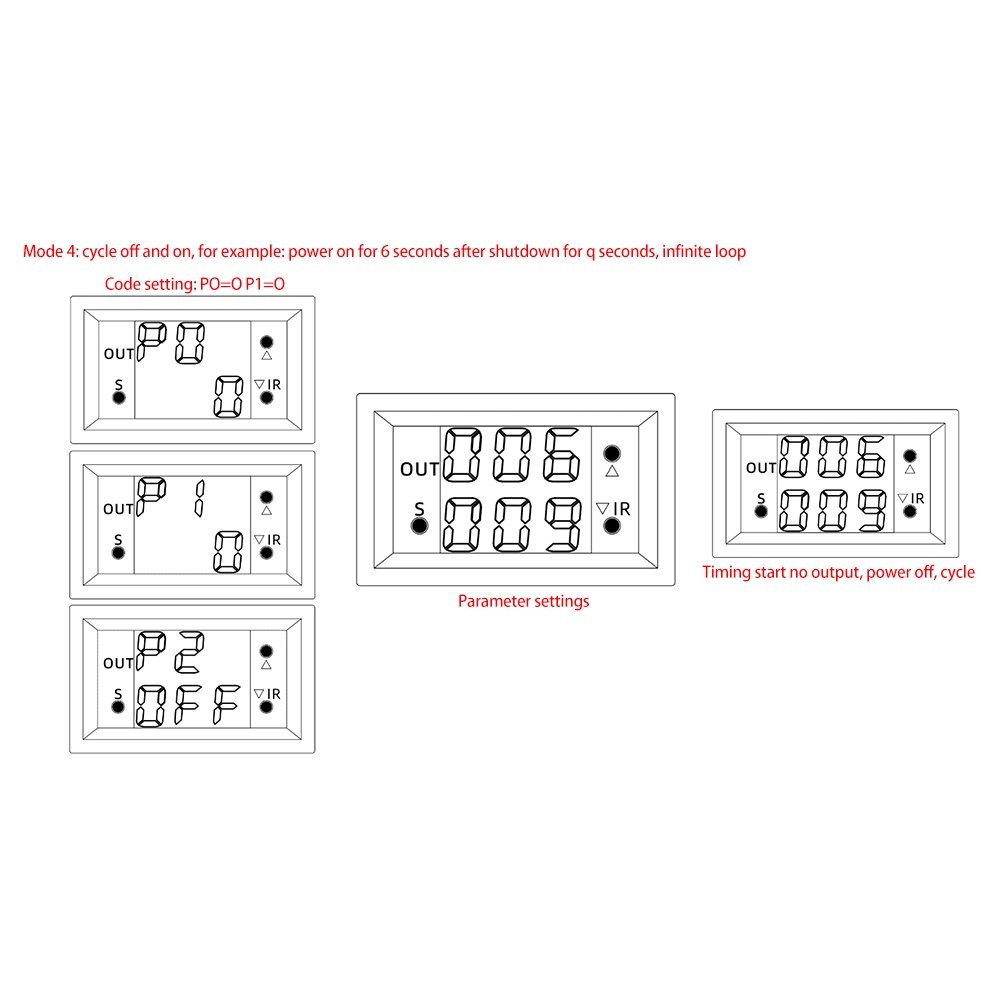 Mode 4: cycle off and on, for example: power on for 6 seconds after shutdown for q seconds, infinite loop

Code setting: PO=O P1=O

OUT P0
S 0
△
▽IR

OUT P1
S 0
△
▽IR

OUT P2
S OFF
△
▽IR

OUT 006
S 009
△
▽IR

Parameter settings

OUT 006
S 009
△
▽IR

Timing start no output, power off, cycle