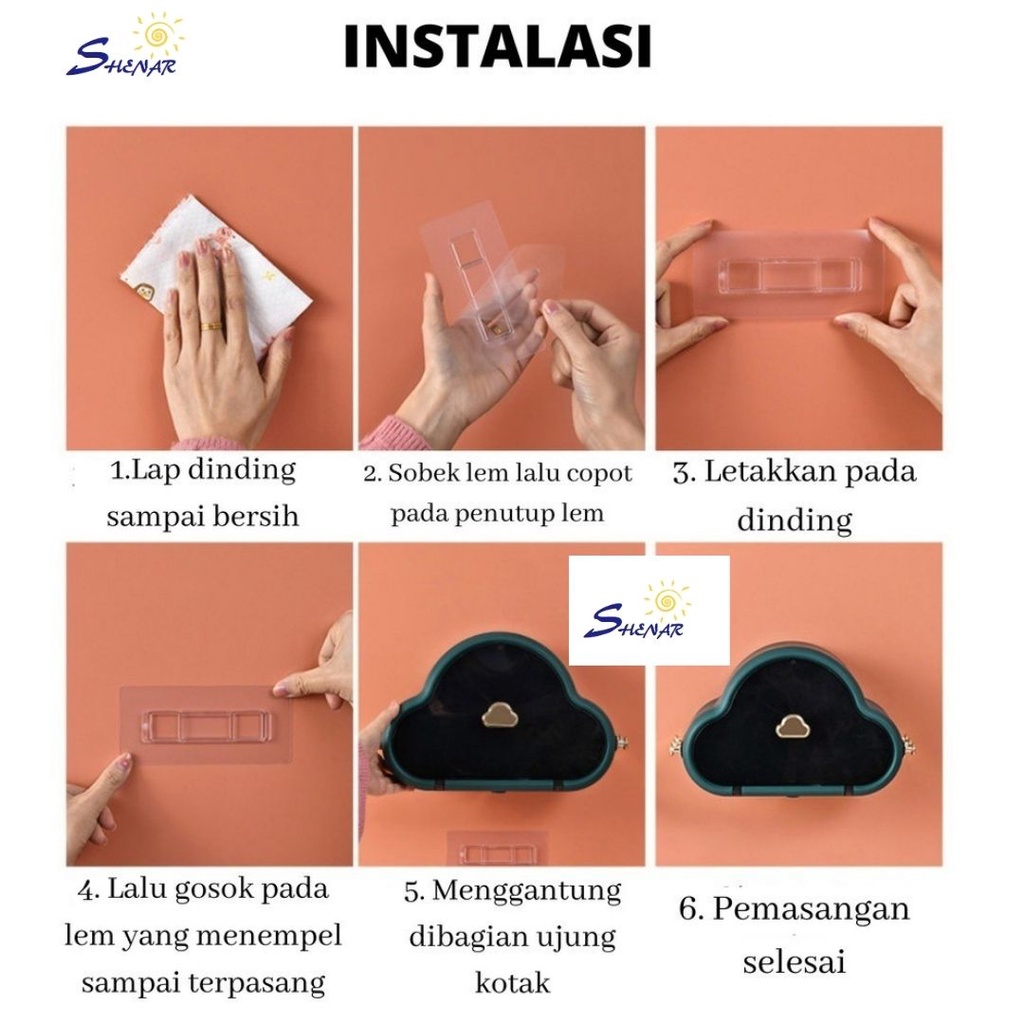 SHENAR

INSTALASI

1.Lap dinding sampai bersih

2. Sobek lem lalu copot pada penutup lem

3. Letakkan pada dinding

SHENAR

4. Lalu gosok pada lem yang menempel sampai terpasang

5. Menggantung dibagian ujung kotak

6. Pemasangan selesai