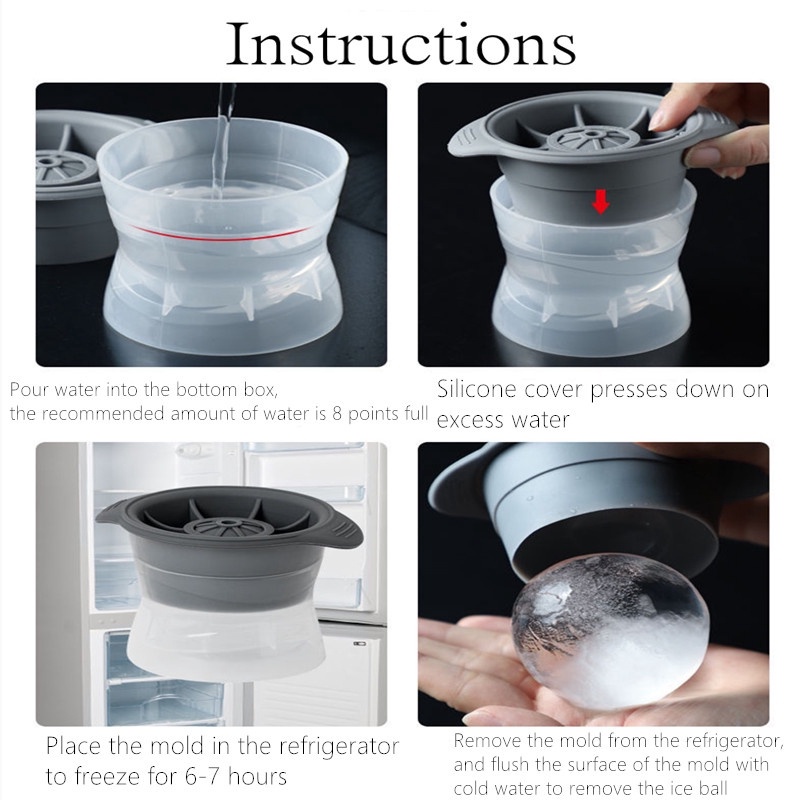 Instructions

Pour water into the bottom box, the recommended amount of water is 8 points full

Silicone cover presses down on excess water

Place the mold in the refrigerator to freeze for 6-7 hours

Remove the mold from the refrigerator, and flush the surface of the mold with cold water to remove the ice ball