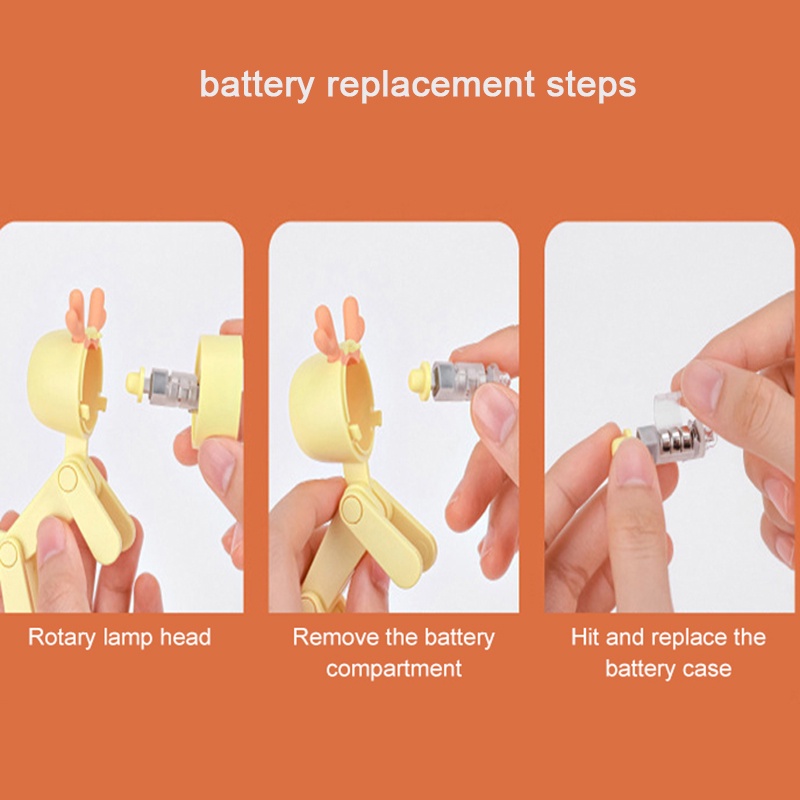 battery replacement steps

Rotary lamp head

Remove the battery compartment

Hit and replace the battery case