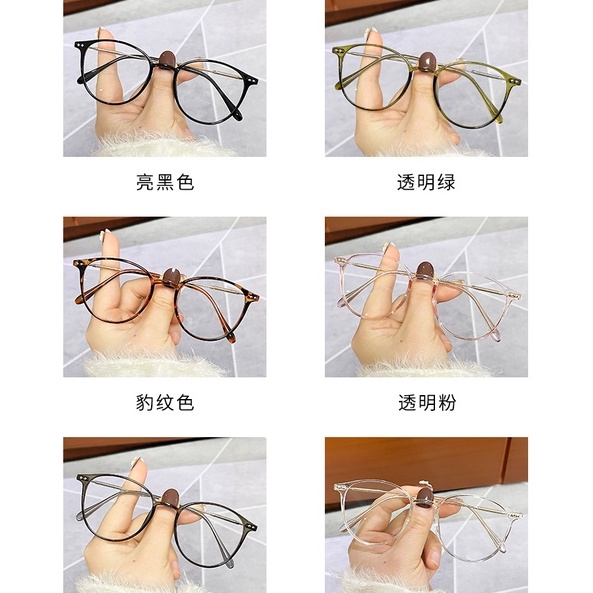 亮黑色

透明绿

豹纹色

透明粉