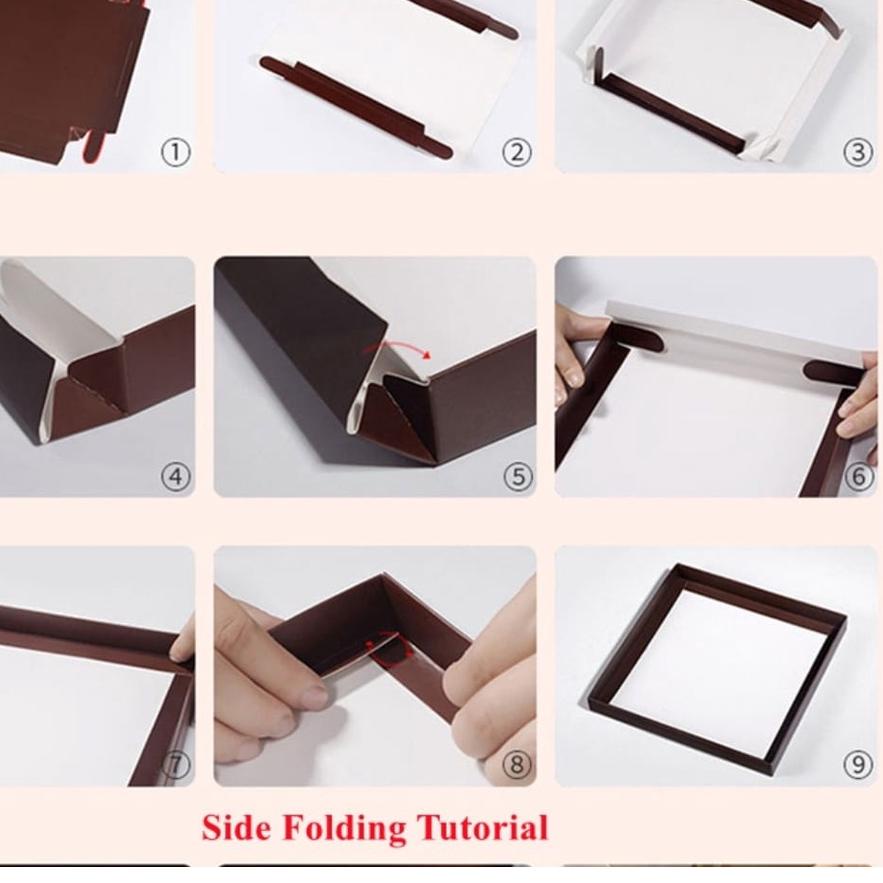 ①
②
③
④
⑤
⑥
⑦
⑧
⑨
Side Folding Tutorial