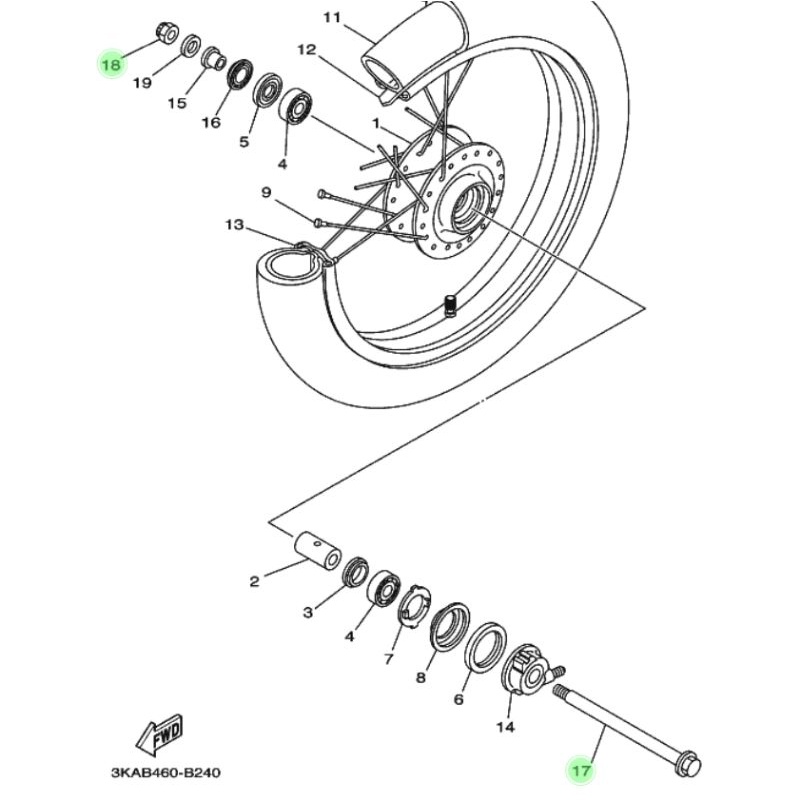 11
12
18
19
15
16
5
4
1
9
13
2
3
4
7
8
6
14
17
FWD
3KAB460-B240