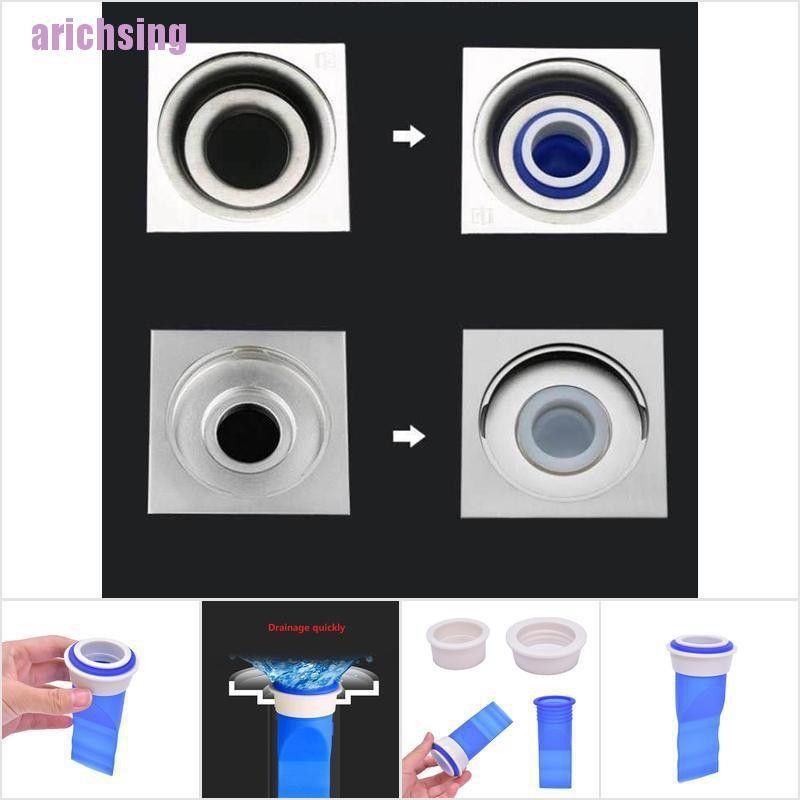 arichsing

Drainage quickly