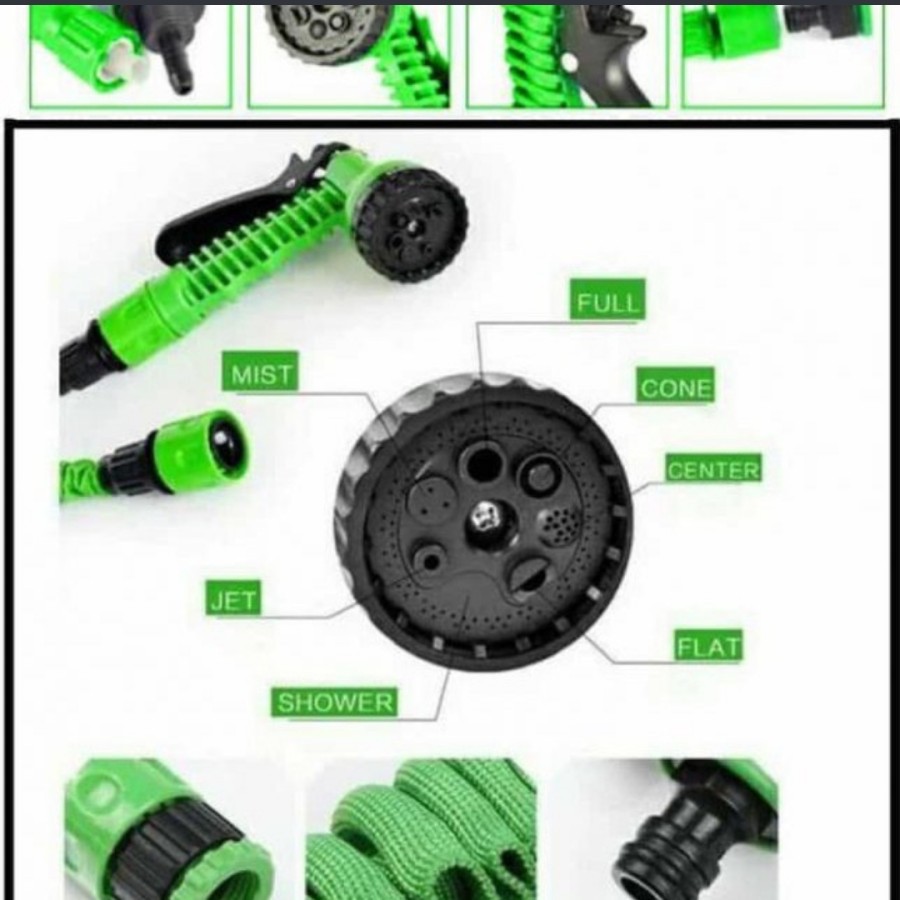 FULL

MIST

CONE

CENTER

JET

FLAT

SHOWER