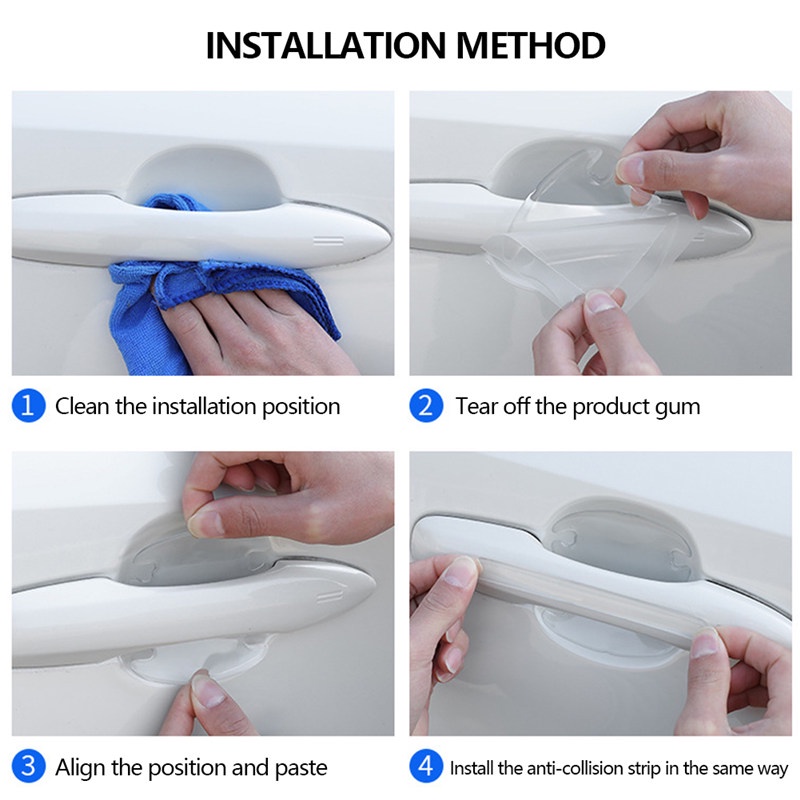 INSTALLATION METHOD

1 Clean the installation position

2 Tear off the product gum

3 Align the position and paste

4 Install the anti-collision strip in the same way