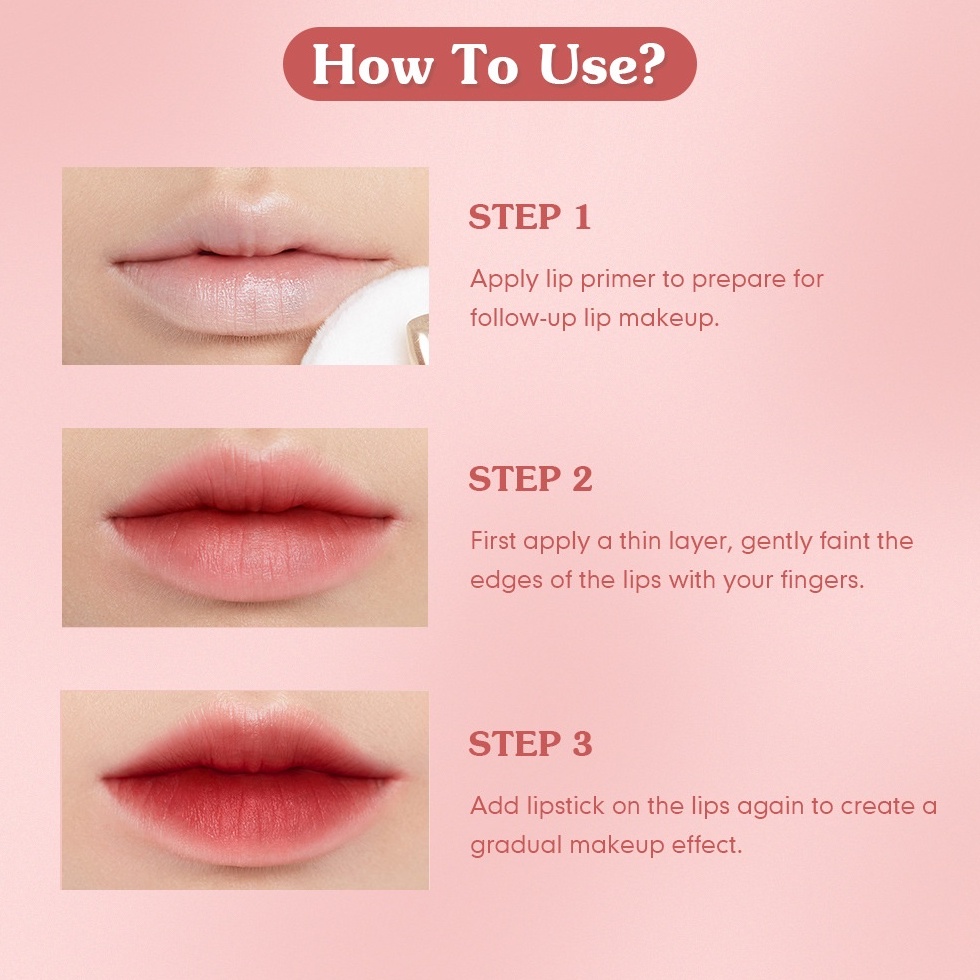 How To Use?

STEP 1

Apply lip primer to prepare for follow-up lip makeup.

STEP 2

First apply a thin layer, gently faint the edges of the lips with your fingers.

STEP 3

Add lipstick on the lips again to create a gradual makeup effect.