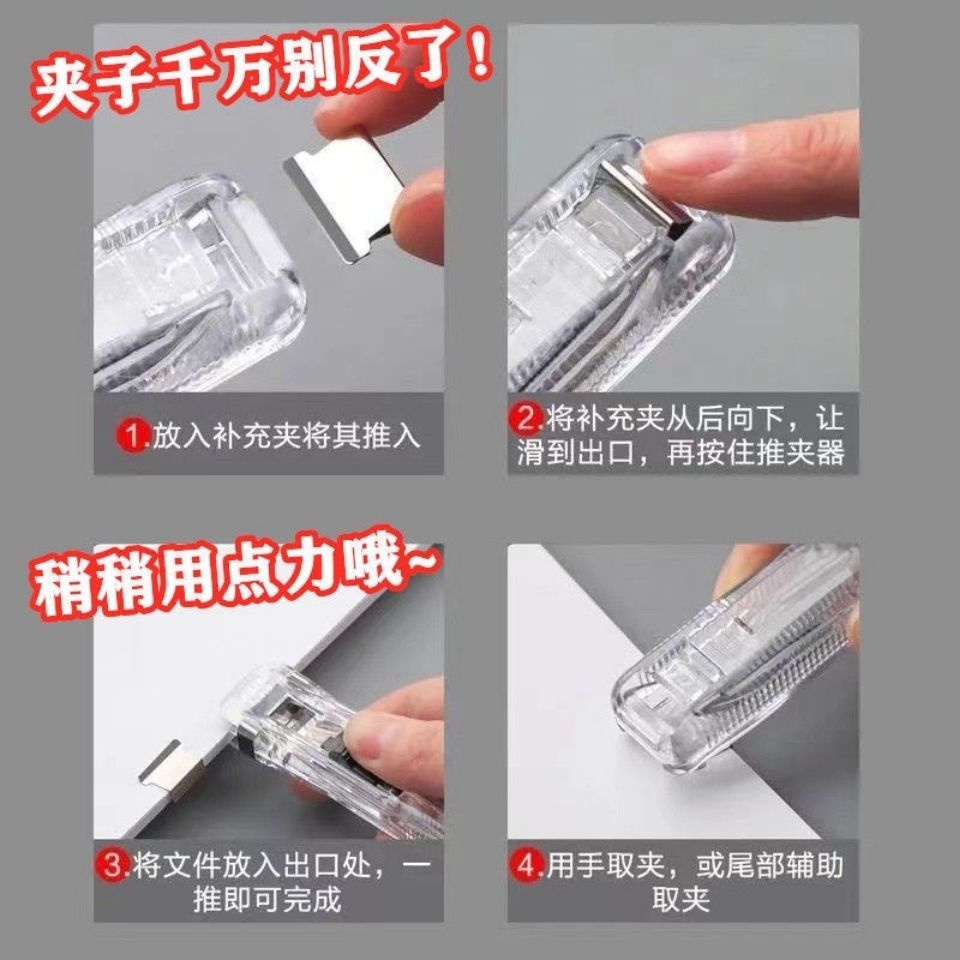 夹子千万别反了！

1.放入补充夹将其推入

2.将补充夹从后向下，让滑到出口，再按住推夹器

稍稍用点力哦~

3.将文件放入出口处，一推即可完成

4.用手取夹，或尾部辅助取夹