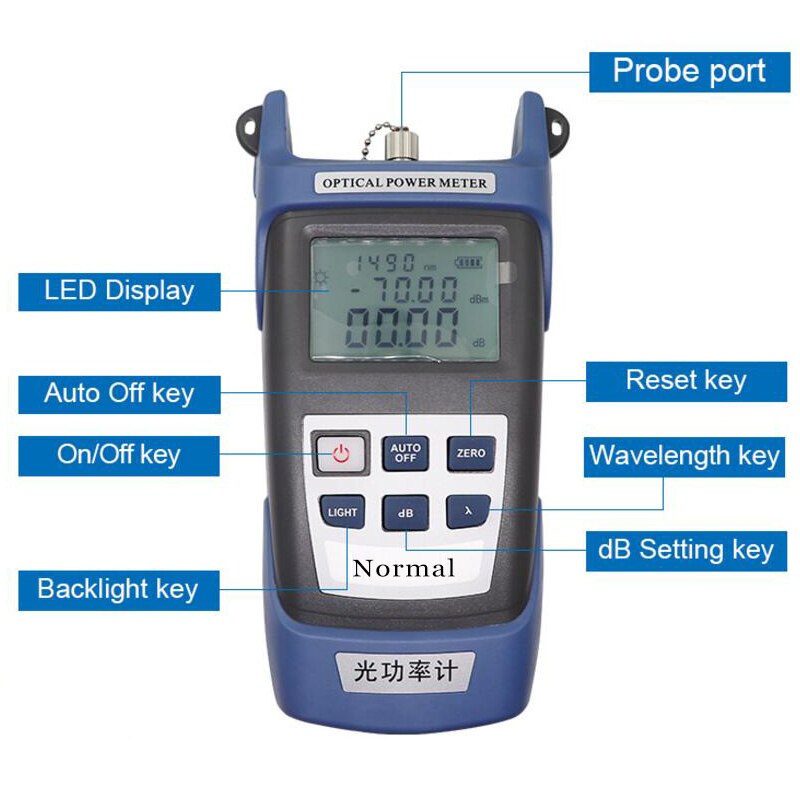 Probe port

OPTICAL POWER METER

LED Display

1490 nm
-70.00 dBm
00.00 dB

Auto Off key

Reset key

On/Off key

AUTO OFF

ZERO

Wavelength key

LIGHT

dB

λ

dB Setting key

Normal

Backlight key

光功率计