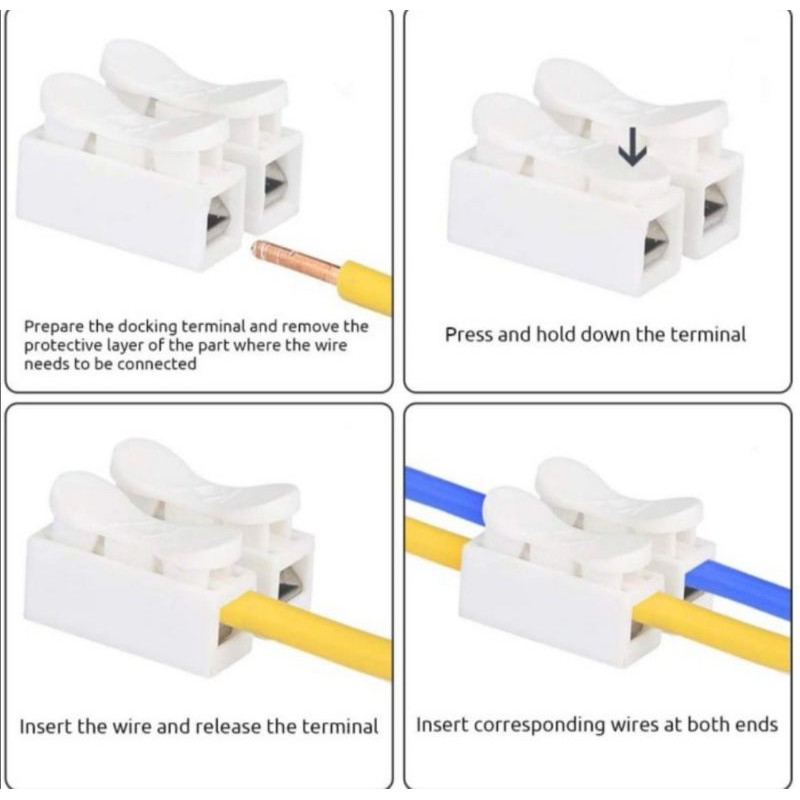 Prepare the docking terminal and remove the protective layer of the part where the wire needs to be connected

Press and hold down the terminal

Insert the wire and release the terminal

Insert corresponding wires at both ends