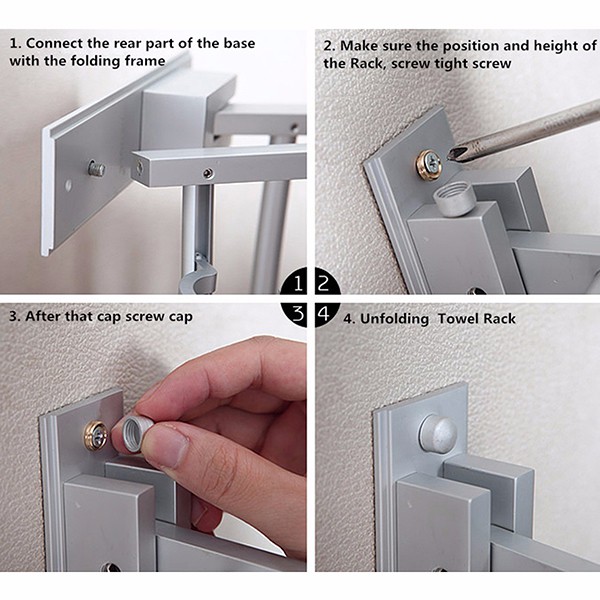 1. Connect the rear part of the base with the folding frame

2. Make sure the position and height of the Rack, screw tight screw

1 2

3 4

3. After that cap screw cap

4. Unfolding Towel Rack