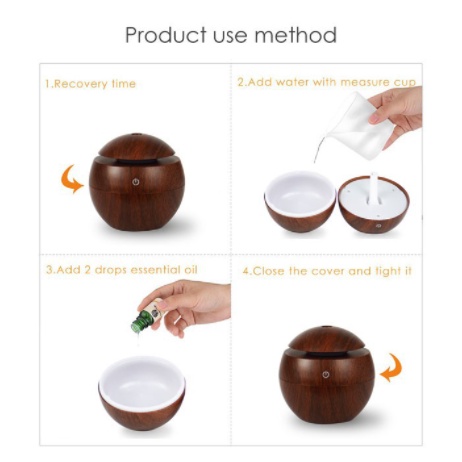 Product use method

1.Recovery time

2.Add water with measure cup

3.Add 2 drops essential oil

4.Close the cover and tight it