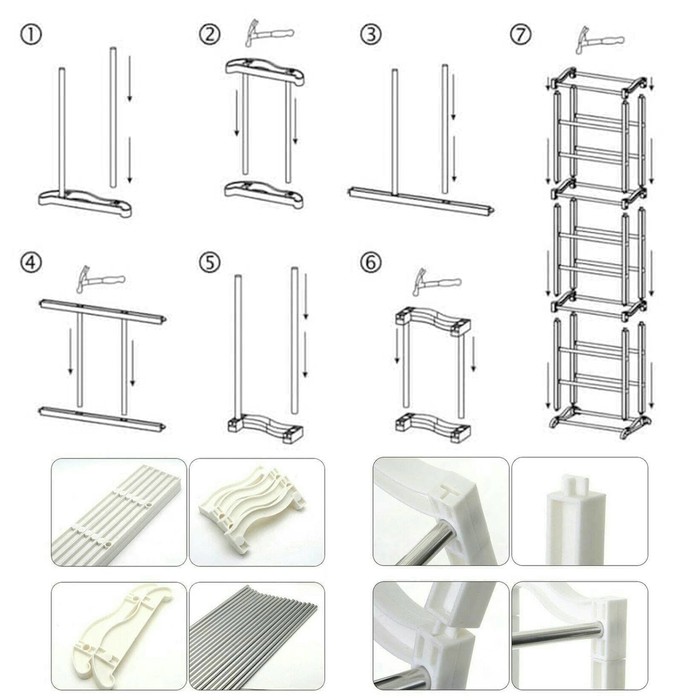 ①

②

③

⑦

④

⑤

⑥