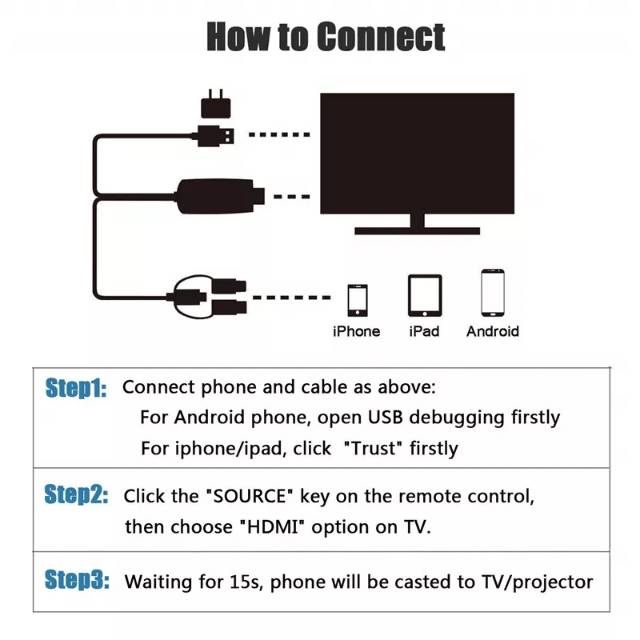 How to Connect

iPhone iPad Android

Step1: Connect phone and cable as above:
For Android phone, open USB debugging firstly
For iphone/ipad, click "Trust" firstly

Step2: Click the "SOURCE" key on the remote control, then choose "HDMI" option on TV.

Step3: Waiting for 15s, phone will be casted to TV/projector