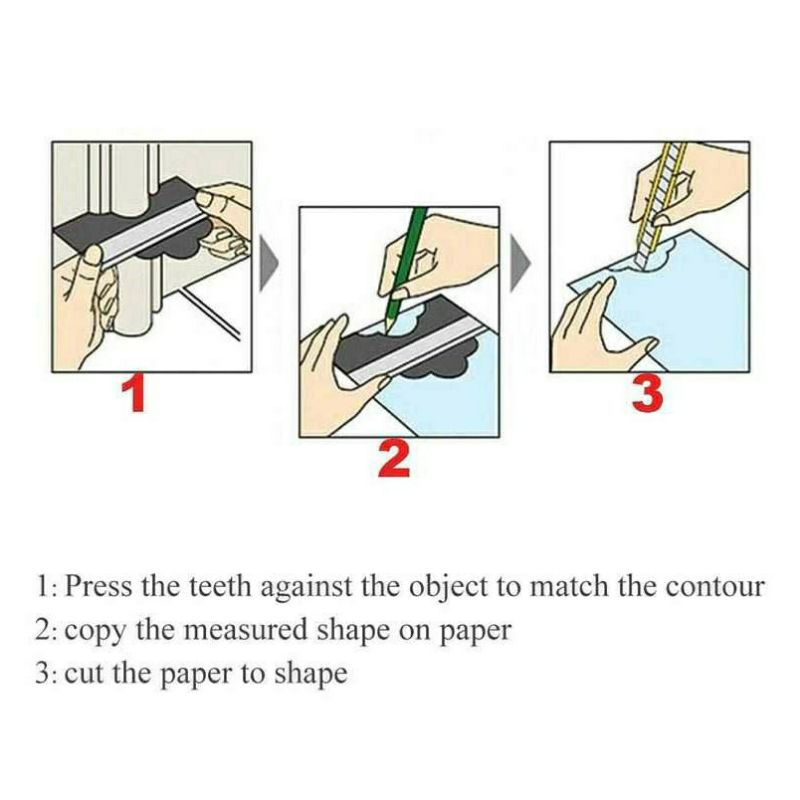 1

2

3

1: Press the teeth against the object to match the contour
2: copy the measured shape on paper
3: cut the paper to shape