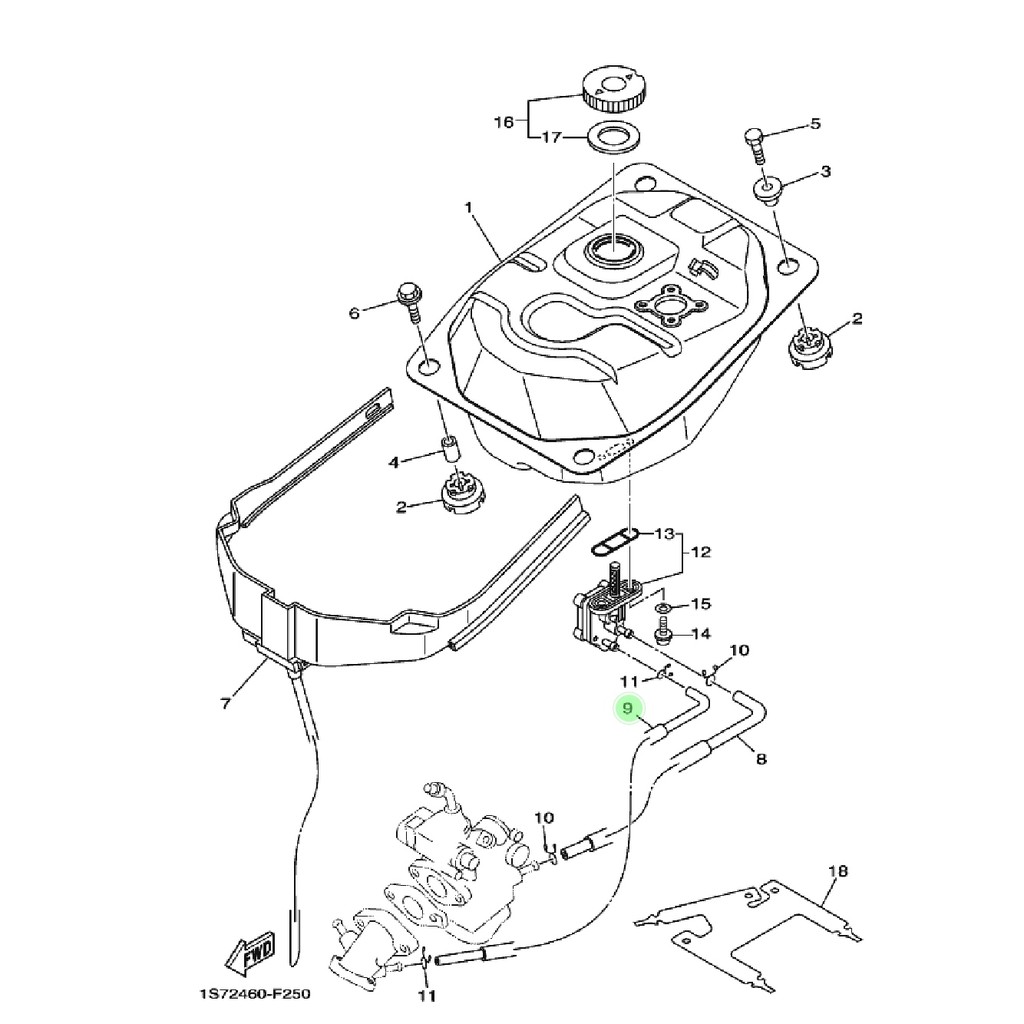 16
17
5
3
1
6
2
4
2
13
12
15
14
10
11
9
8
7
10
18
FWD
11
1S72460-F250