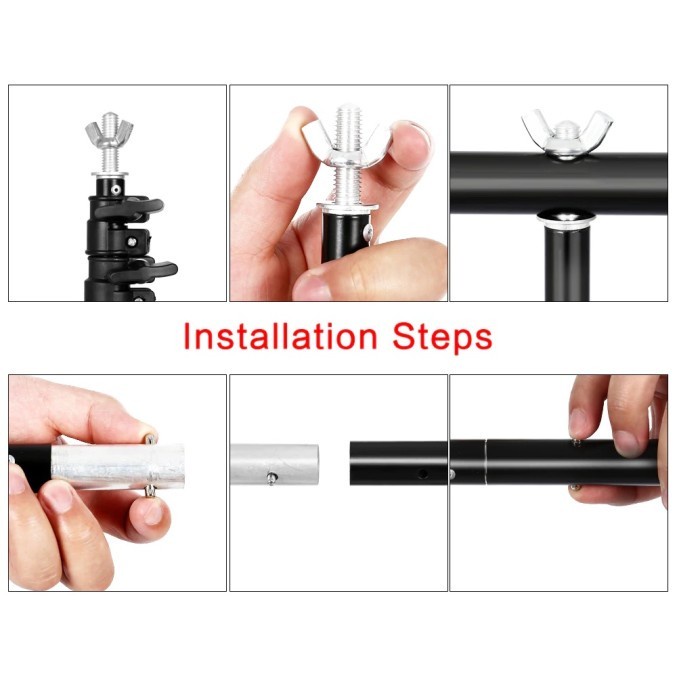 Installation Steps