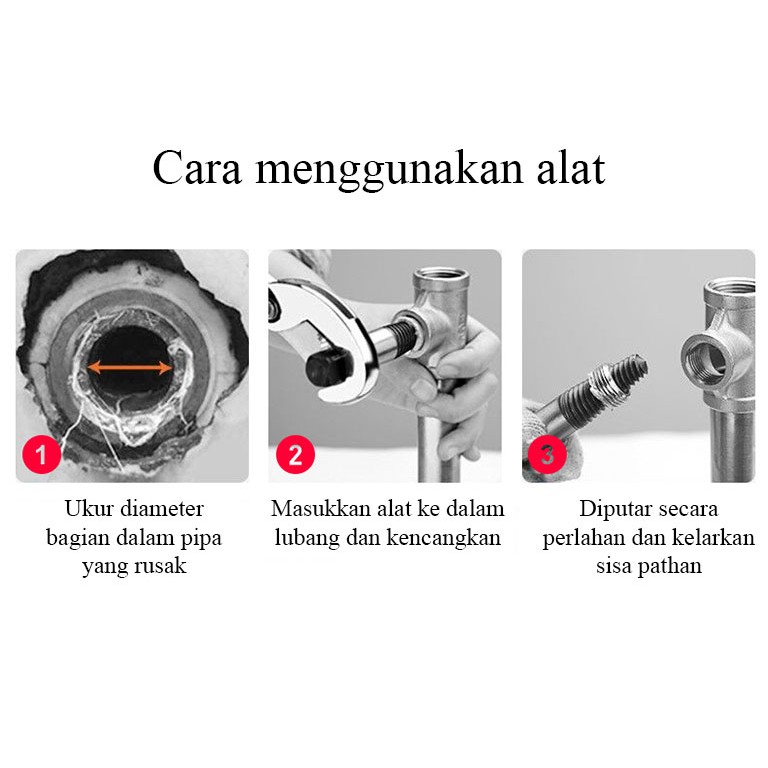 Cara menggunakan alat

1

Ukur diameter bagian dalam pipa yang rusak

2

Masukkan alat ke dalam lubang dan kencangkan

3

Diputar secara perlahan dan kelarkan sisa pathan