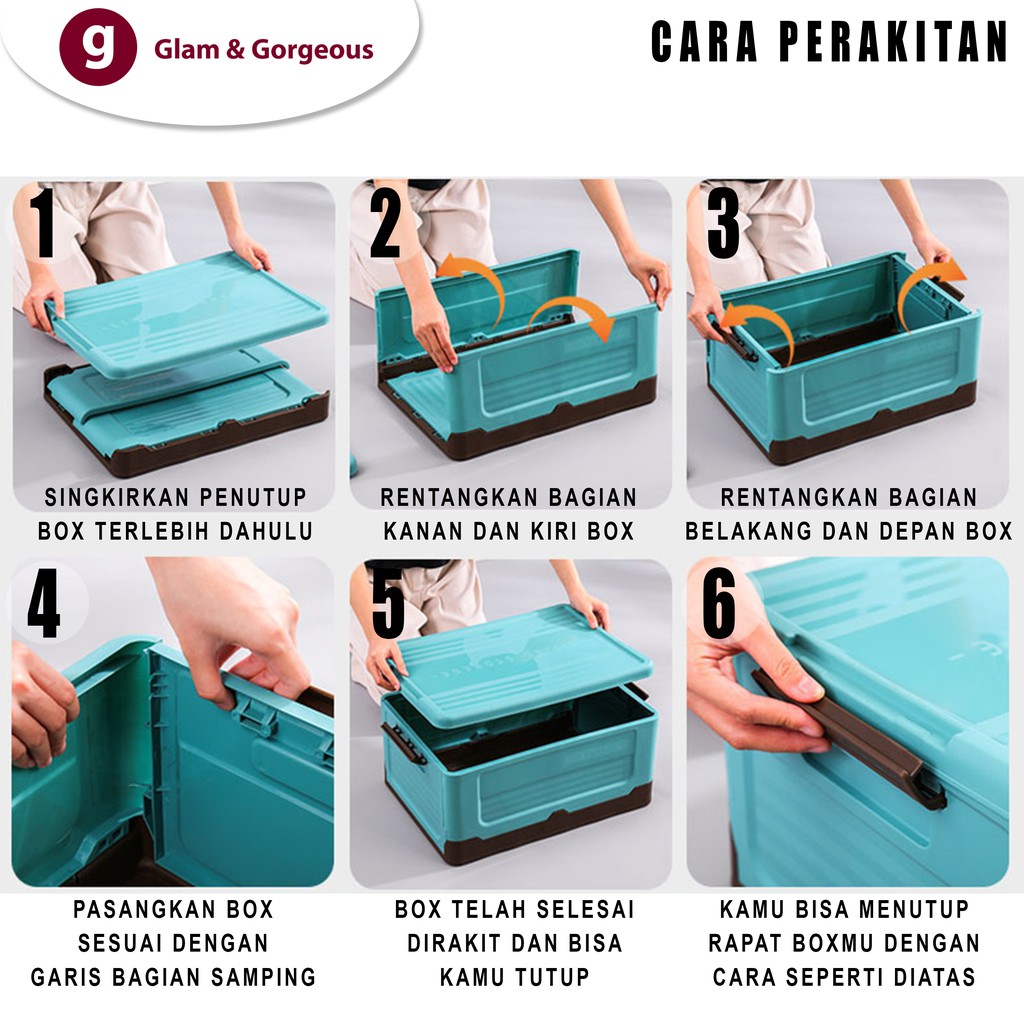 g Glam & Gorgeous

CARA PERAKITAN

1
SINGKIRKAN PENUTUP BOX TERLEBIH DAHULU

2
RENTANGKAN BAGIAN KANAN DAN KIRI BOX

3
RENTANGKAN BAGIAN BELAKANG DAN DEPAN BOX

4
PASANGKAN BOX SESUAI DENGAN GARIS BAGIAN SAMPING

5
BOX TELAH SELESAI DIRAKIT DAN BISA KAMU TUTUP

6
KAMU BISA MENUTUP RAPAT BOXMU DENGAN CARA SEPERTI DIATAS