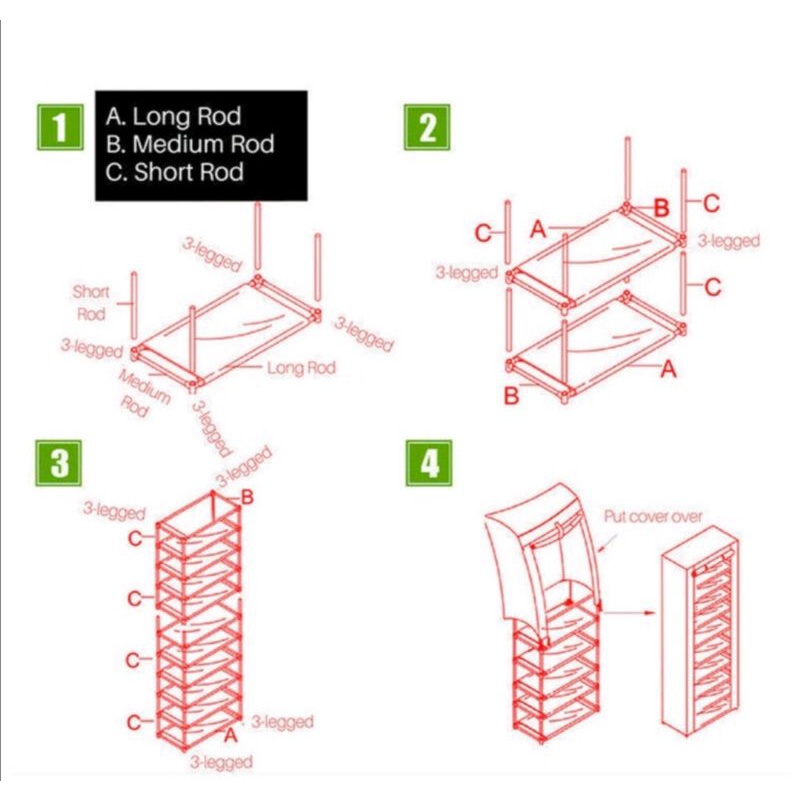 1

A. Long Rod
B. Medium Rod
C. Short Rod

3-legged
Short Rod
3-legged
3-legged
Long Rod
Medium Rod
3-legged

2

B
C
C
A
3-legged
3-legged
C
A
B

3

3-legged
3-legged
B
C
C
C
C
3-legged
A
3-legged

4

Put cover over