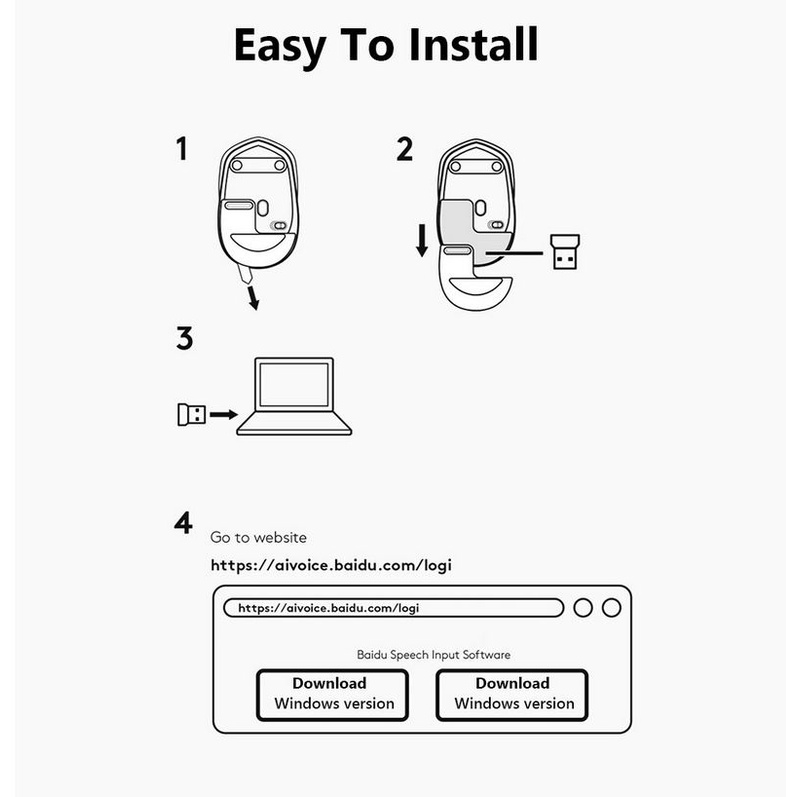 Easy To Install

1

2

3

4

Go to website

https://aivoice.baidu.com/logi

https://aivoice.baidu.com/logi

Baidu Speech Input Software

Download
Windows version

Download
Windows version