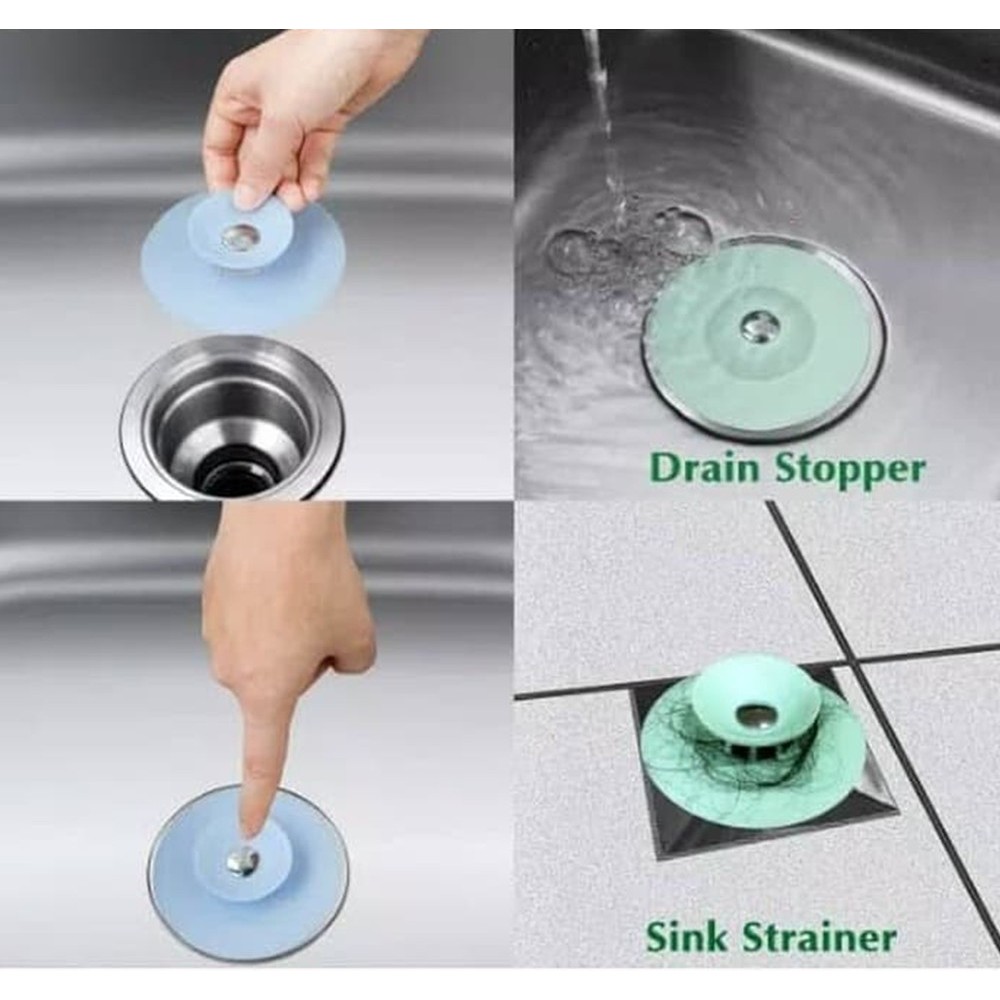 Drain Stopper

Sink Strainer