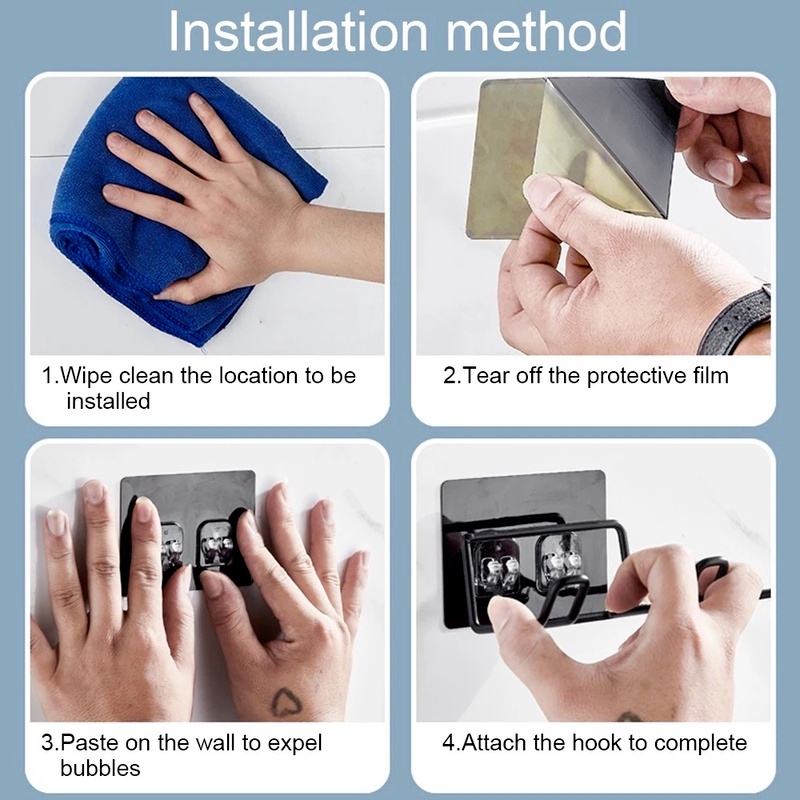 Installation method

1.Wipe clean the location to be installed

2.Tear off the protective film

3.Paste on the wall to expel bubbles

4.Attach the hook to complete