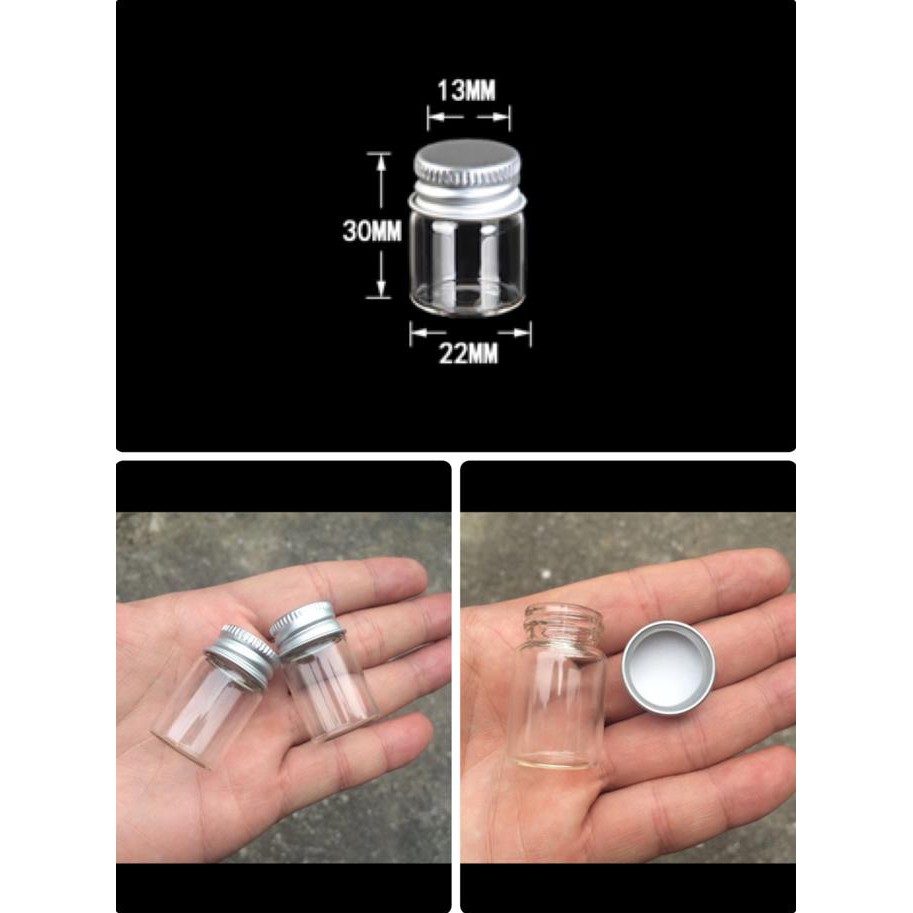 13MM
30MM
22MM