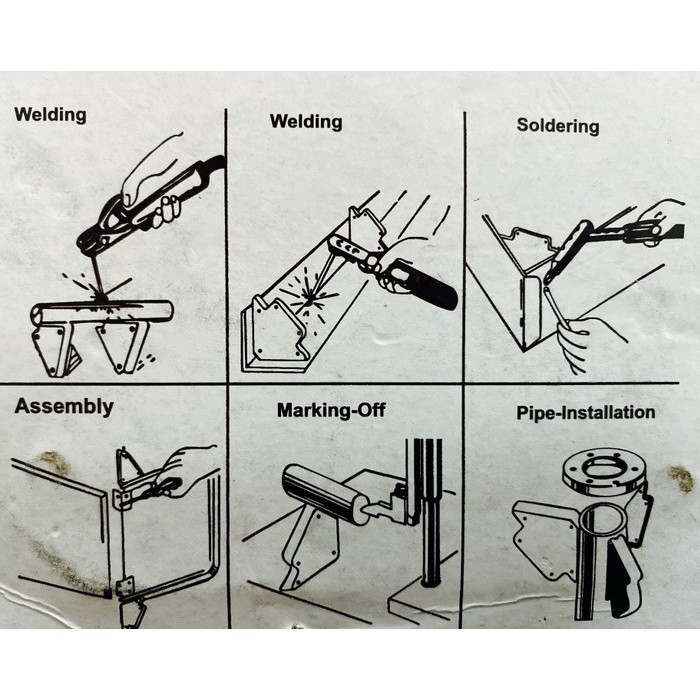 Welding

Welding

Soldering

Assembly

Marking-Off

Pipe-Installation