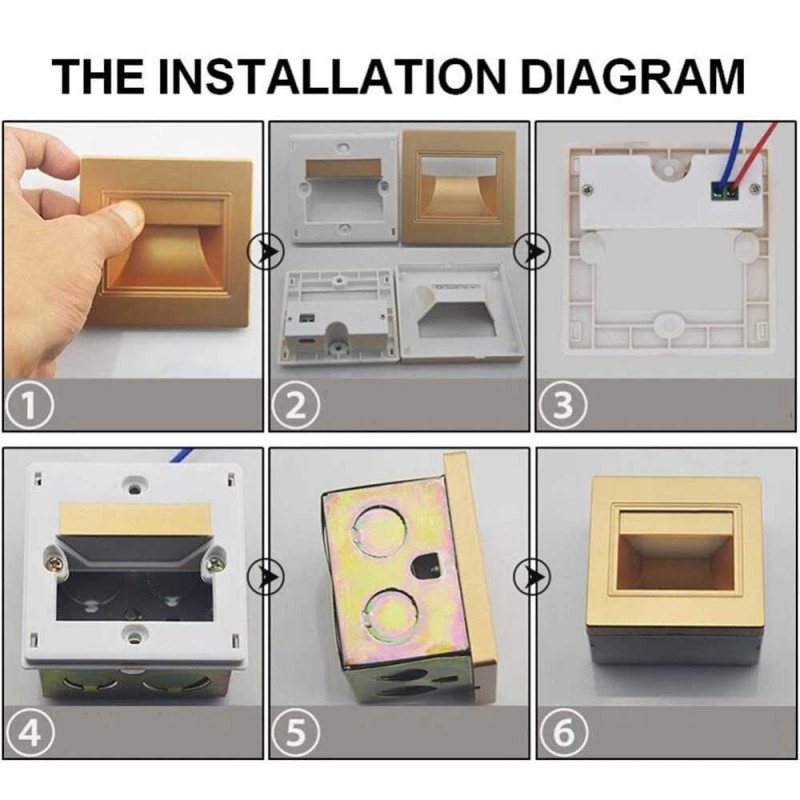 THE INSTALLATION DIAGRAM

1

2

3

4

5

6