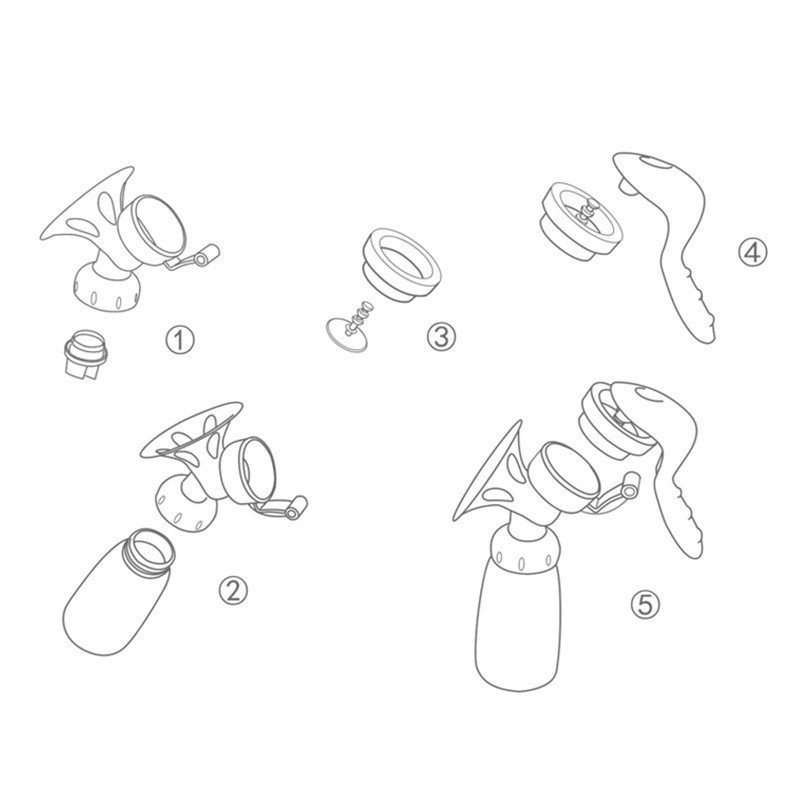 ①

③

④

②

⑤