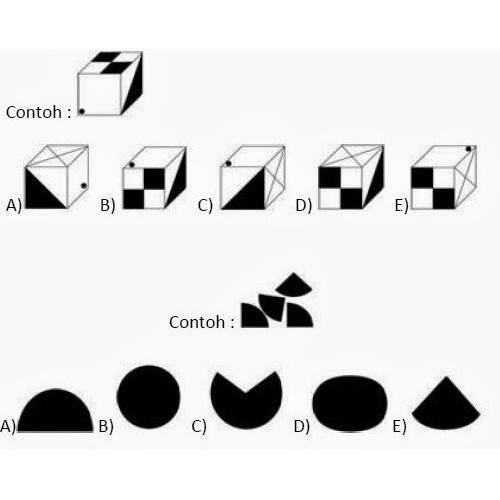 Contoh :

A) B) C) D) E)

Contoh :

A) B) C) D) E)