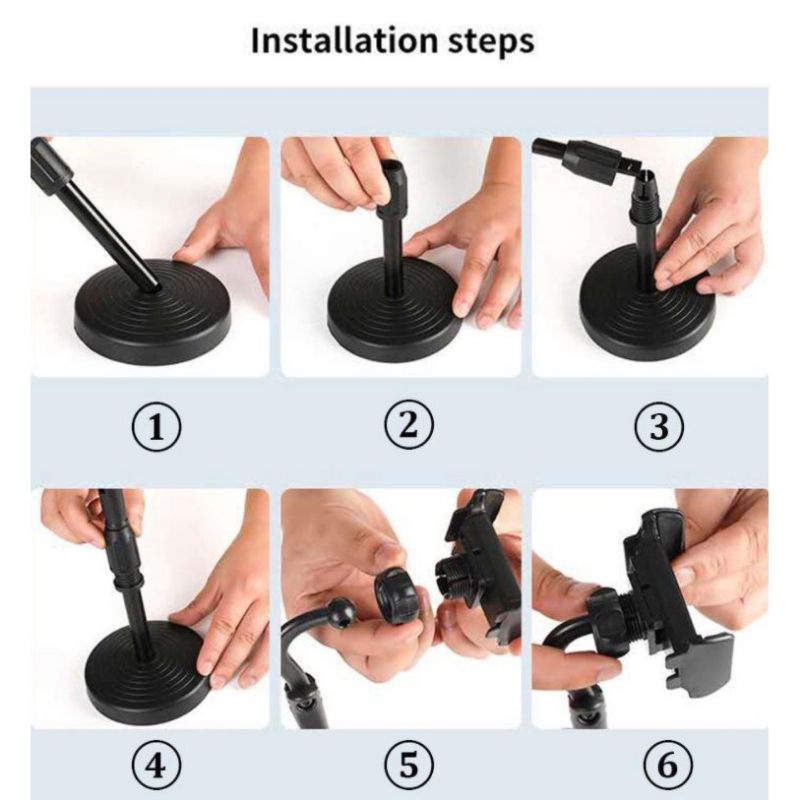 Installation steps

①

②

③

④

⑤

⑥