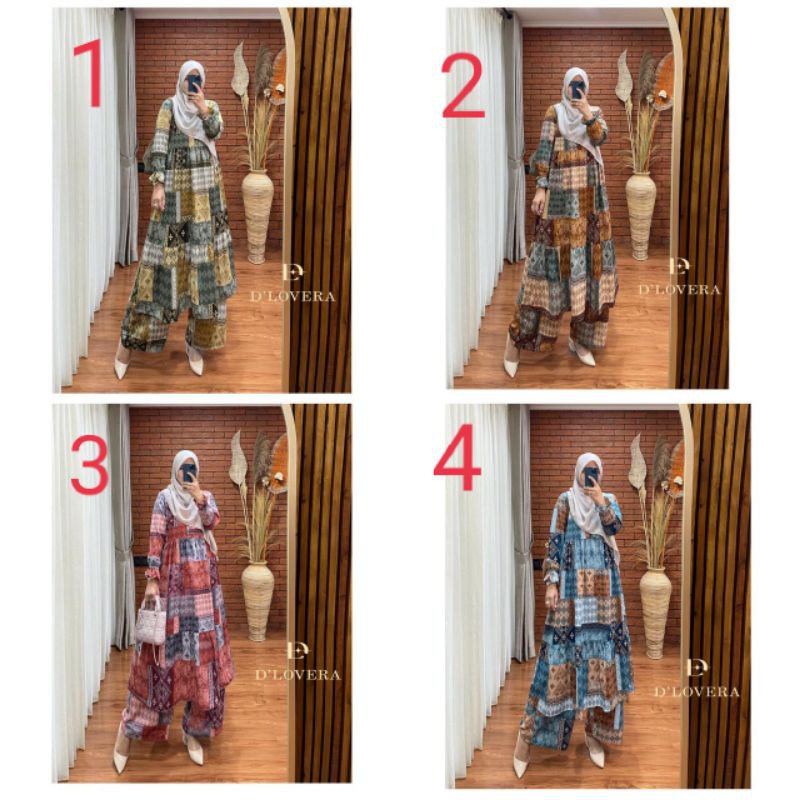 1

D'LOVERA

2

D'LOVERA

3

D'LOVERA

4

D'LOVERA