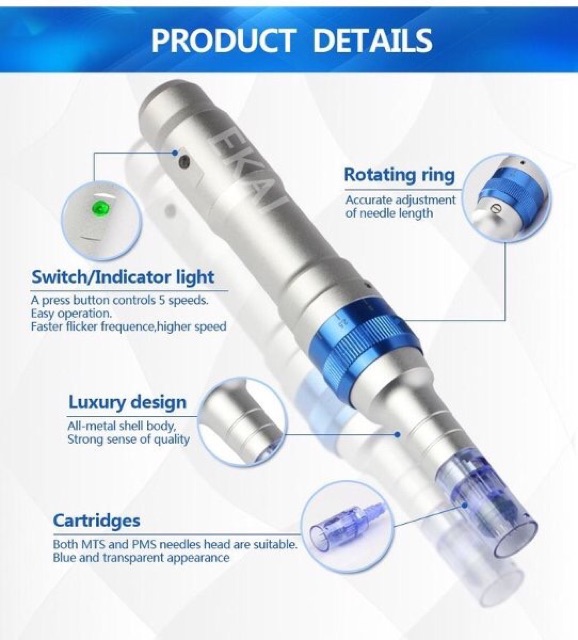 PRODUCT DETAILS

EKAI

Rotating ring
Accurate adjustment of needle length

Switch/Indicator light
A press button controls 5 speeds.
Easy operation.
Faster flicker frequence,higher speed

Luxury design
All-metal shell body,
Strong sense of quality

Cartridges
Both MTS and PMS needles head are suitable.
Blue and transparent appearance